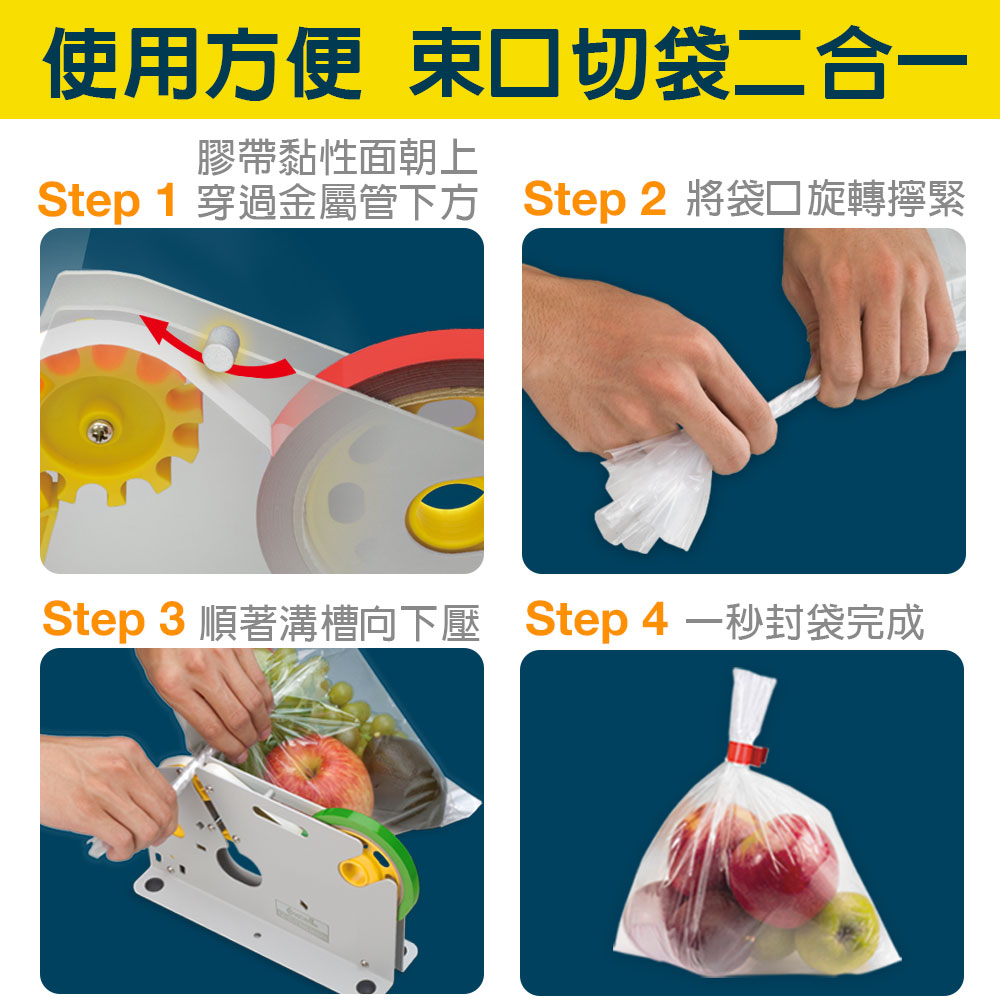 使用方便 束口切袋二合一

Step 1 膠帶黏性面朝上 穿過金屬管下方

Step 2 將袋口旋轉擰緊

Step 3 順著溝槽向下壓

Step 4 一秒封袋完成