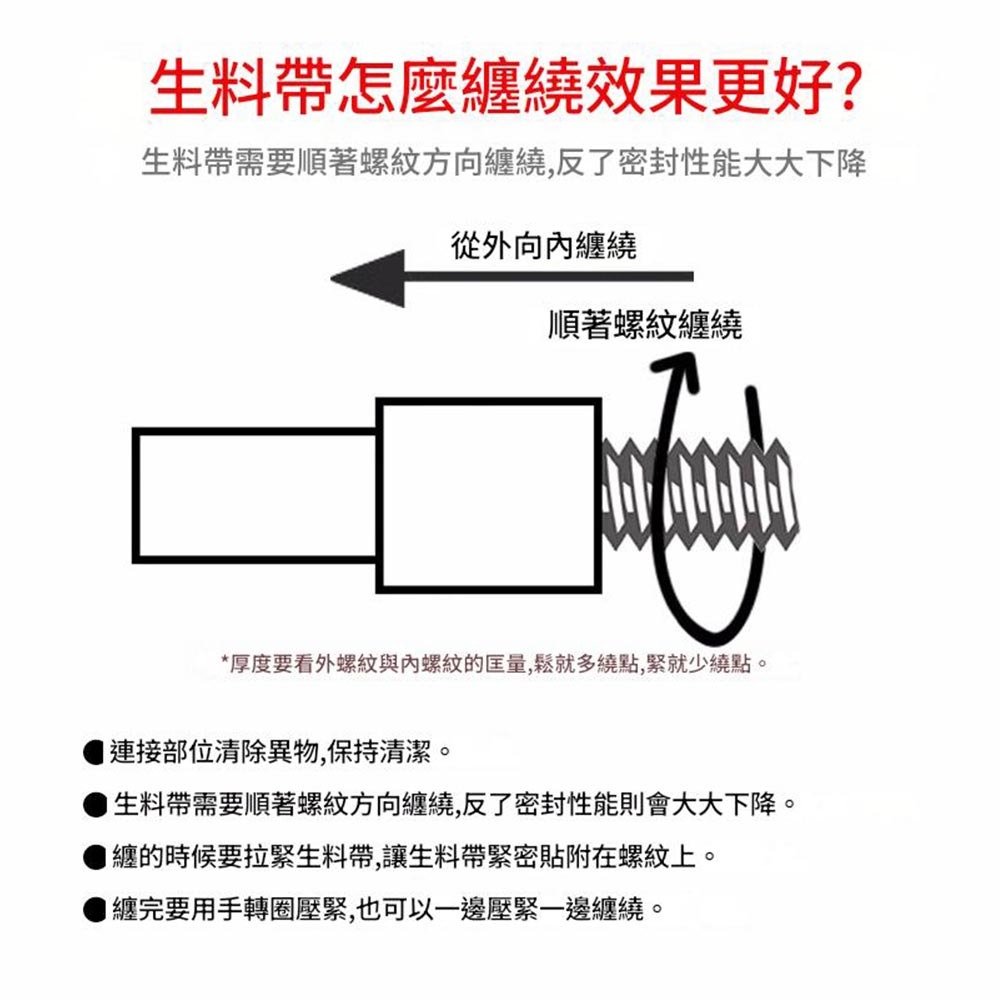 生料帶怎麼纏繞效果更好?

生料帶需要順著螺紋方向纏繞,反了密封性能大大下降

從外向內纏繞

順著螺紋纏繞

*厚度要看外螺紋與內螺紋的匡量,鬆就多繞點,緊就少繞點。

● 連接部位清除異物,保持清潔。

● 生料帶需要順著螺紋方向纏繞,反了密封性能則會大大下降。

● 纏的時候要拉緊生料帶,讓生料帶緊密貼附在螺紋上。

● 纏完要用手轉圈壓緊,也可以一邊壓緊一邊纏繞。