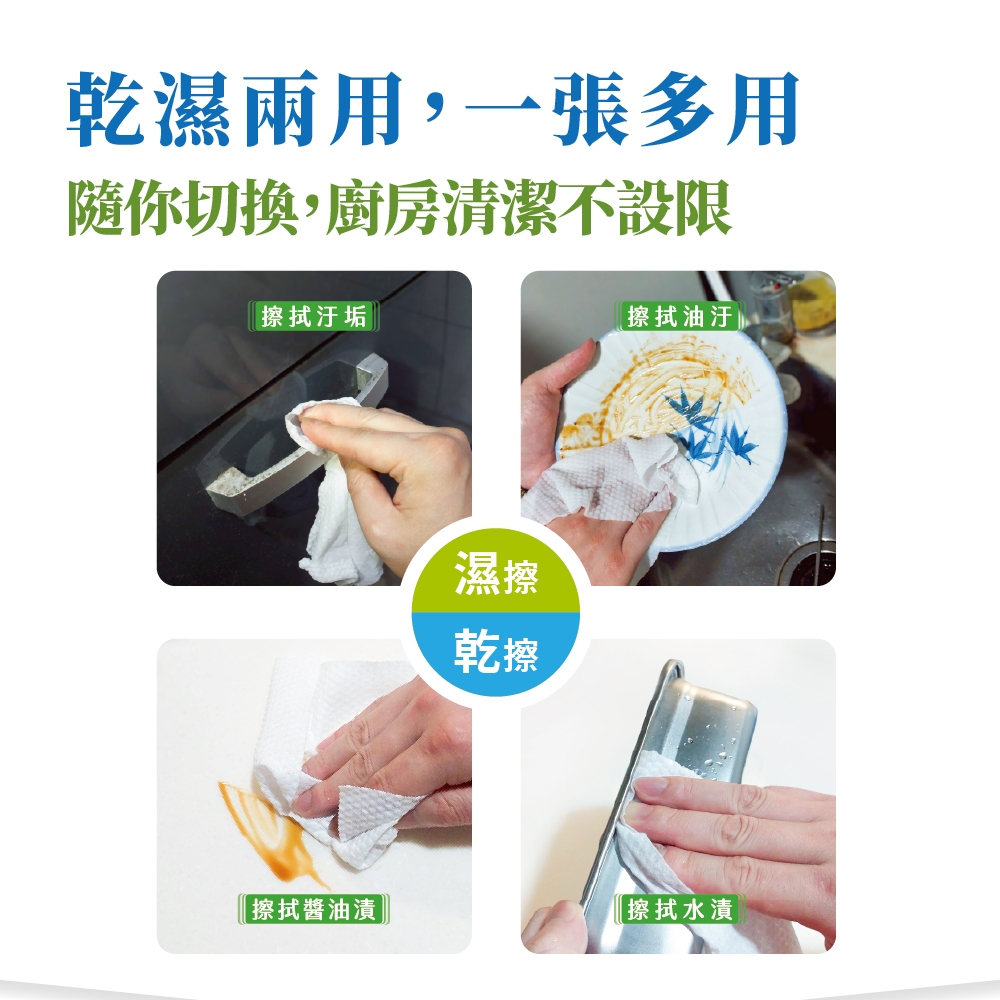 乾濕兩用，一張多用

隨你切換，廚房清潔不設限

擦拭汙垢

擦拭油汙

濕擦

乾擦

擦拭醬油漬

擦拭水漬