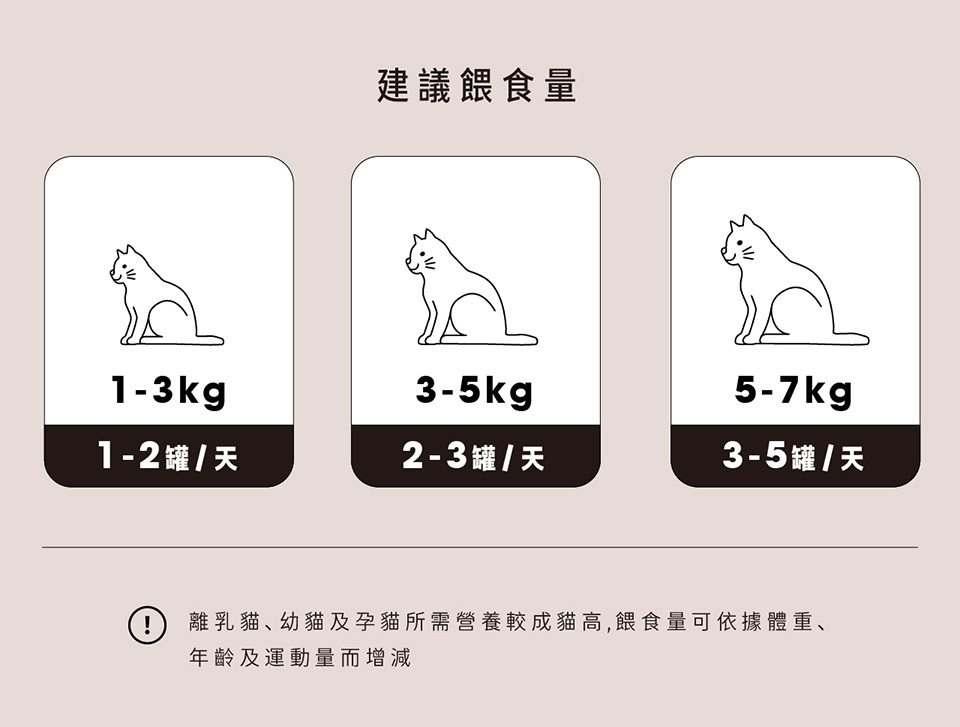 建議餵食量

1-3kg
1-2罐/天

3-5kg
2-3罐/天

5-7kg
3-5罐/天

!

離乳貓、幼貓及孕貓所需營養較成貓高,餵食量可依據體重、年齡及運動量而增減