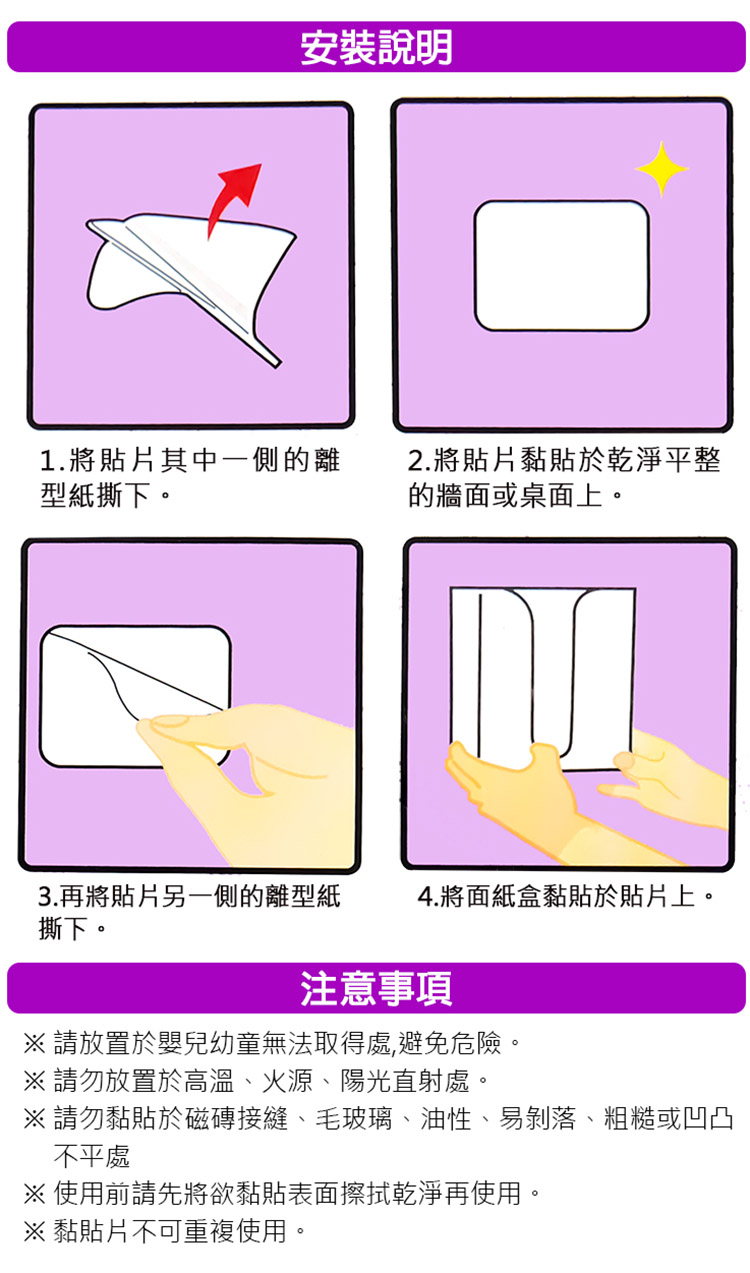 安裝說明

1.將貼片其中一側的離型紙撕下。

2.將貼片黏貼於乾淨平整的牆面或桌面上。

3.再將貼片另一側的離型紙撕下。

4.將面紙盒黏貼於貼片上。

注意事項

※ 請放置於嬰兒幼童無法取得處,避免危險。
※ 請勿放置於高溫、火源、陽光直射處。
※ 請勿黏貼於磁磚接縫、毛玻璃、油性、易剝落、粗糙或凹凸不平處
※ 使用前請先將欲黏貼表面擦拭乾淨再使用。
※ 黏貼片不可重複使用。