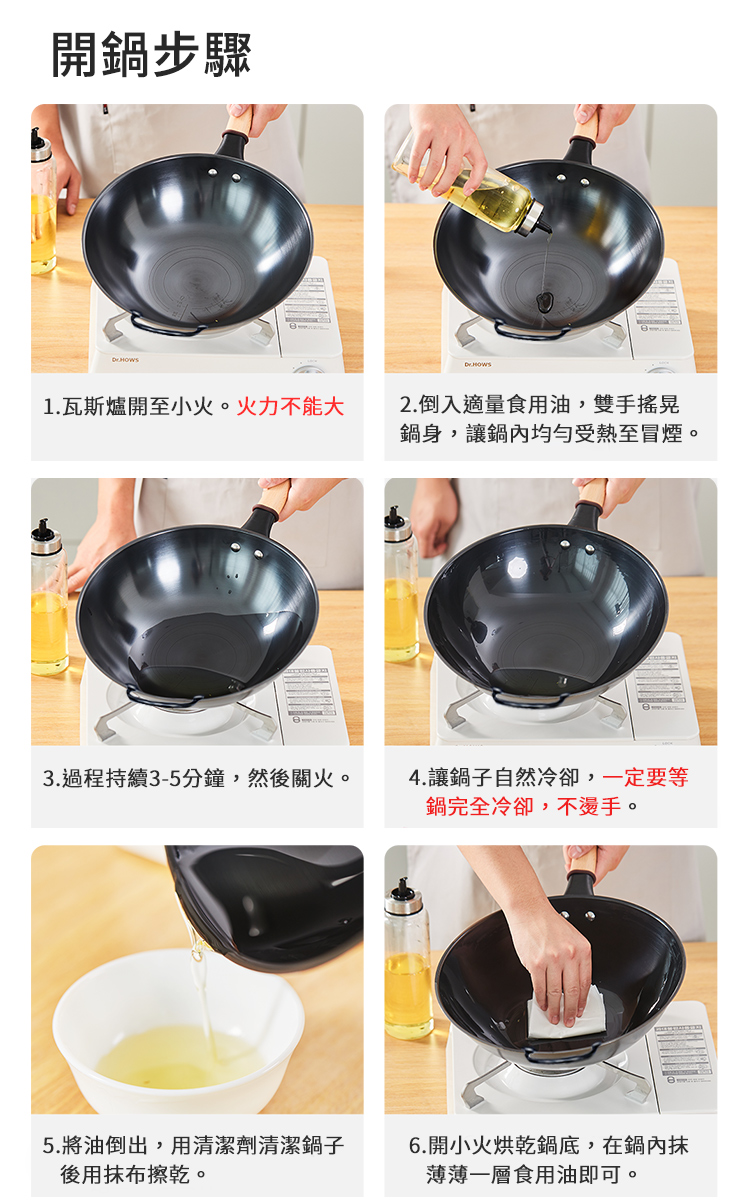 開鍋步驟

Dr.HOWS

1.瓦斯爐開至小火。火力不能大

Dr.HOWS

2.倒入適量食用油，雙手搖晃鍋身，讓鍋內均勻受熱至冒煙。

3.過程持續3-5分鐘，然後關火。

4.讓鍋子自然冷卻，一定要等鍋完全冷卻，不燙手。

5.將油倒出，用清潔劑清潔鍋子後用抹布擦乾。

6.開小火烘乾鍋底，在鍋內抹薄薄一層食用油即可。