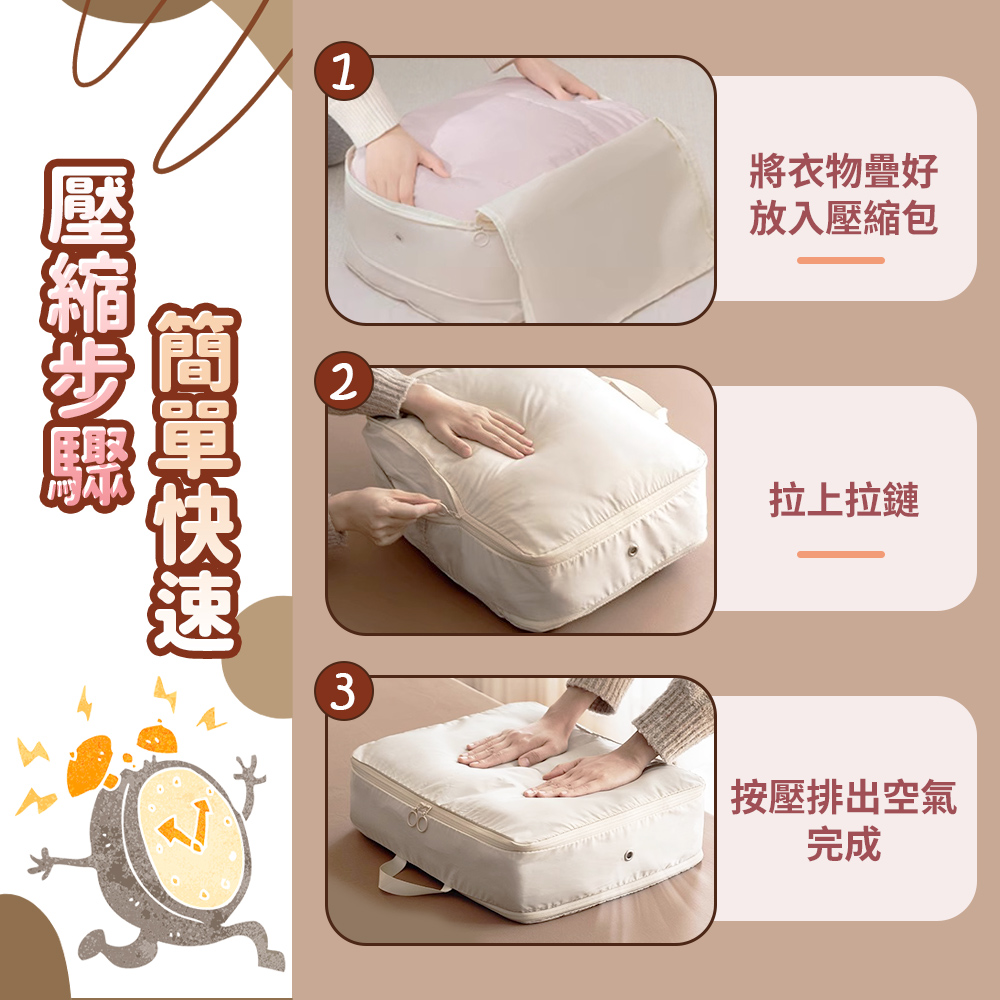 壓縮步驟

簡單快速

1

將衣物疊好
放入壓縮包

2

拉上拉鏈

3

按壓排出空氣
完成