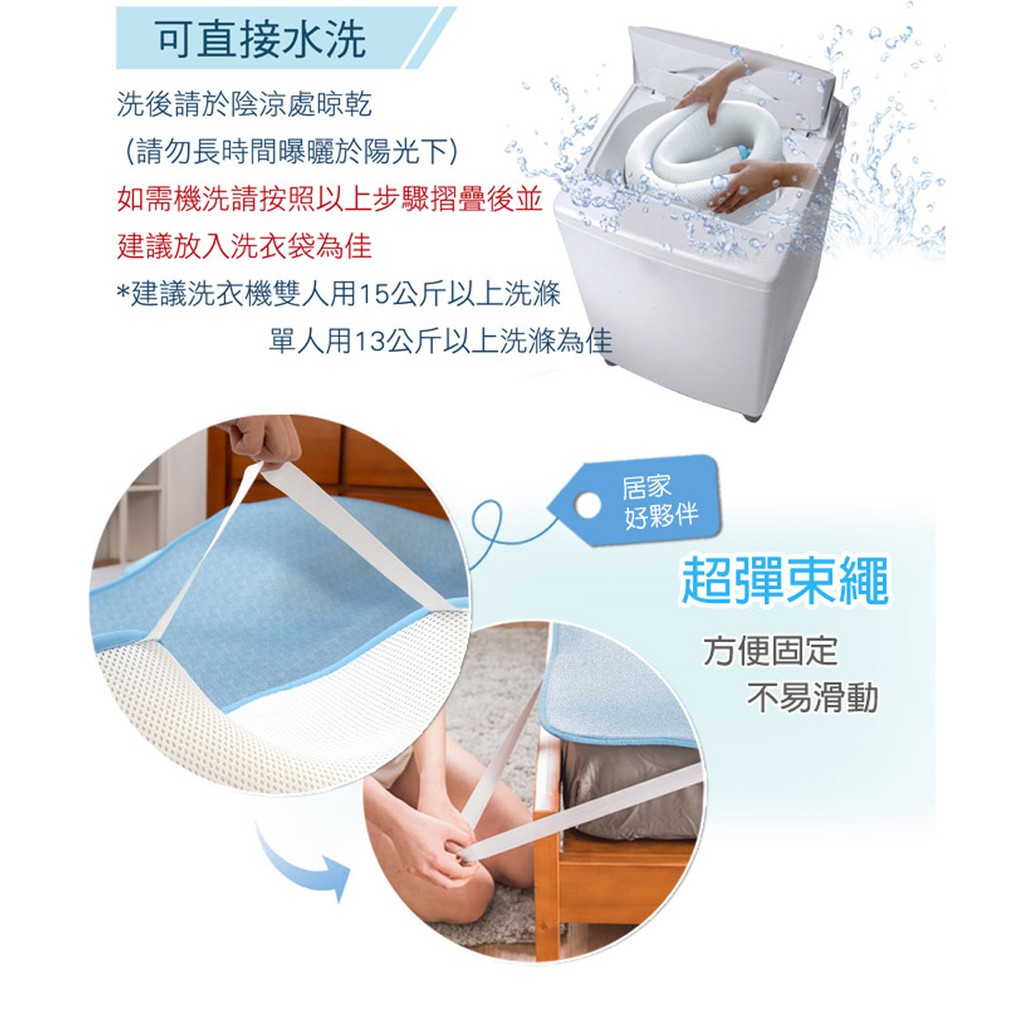 可直接水洗

洗後請於陰涼處晾乾
(請勿長時間曝曬於陽光下)
如需機洗請按照以上步驟摺疊後並
建議放入洗衣袋為佳
*建議洗衣機雙人用15公斤以上洗滌
單人用13公斤以上洗滌為佳

居家
好夥伴

超彈束繩

方便固定
不易滑動