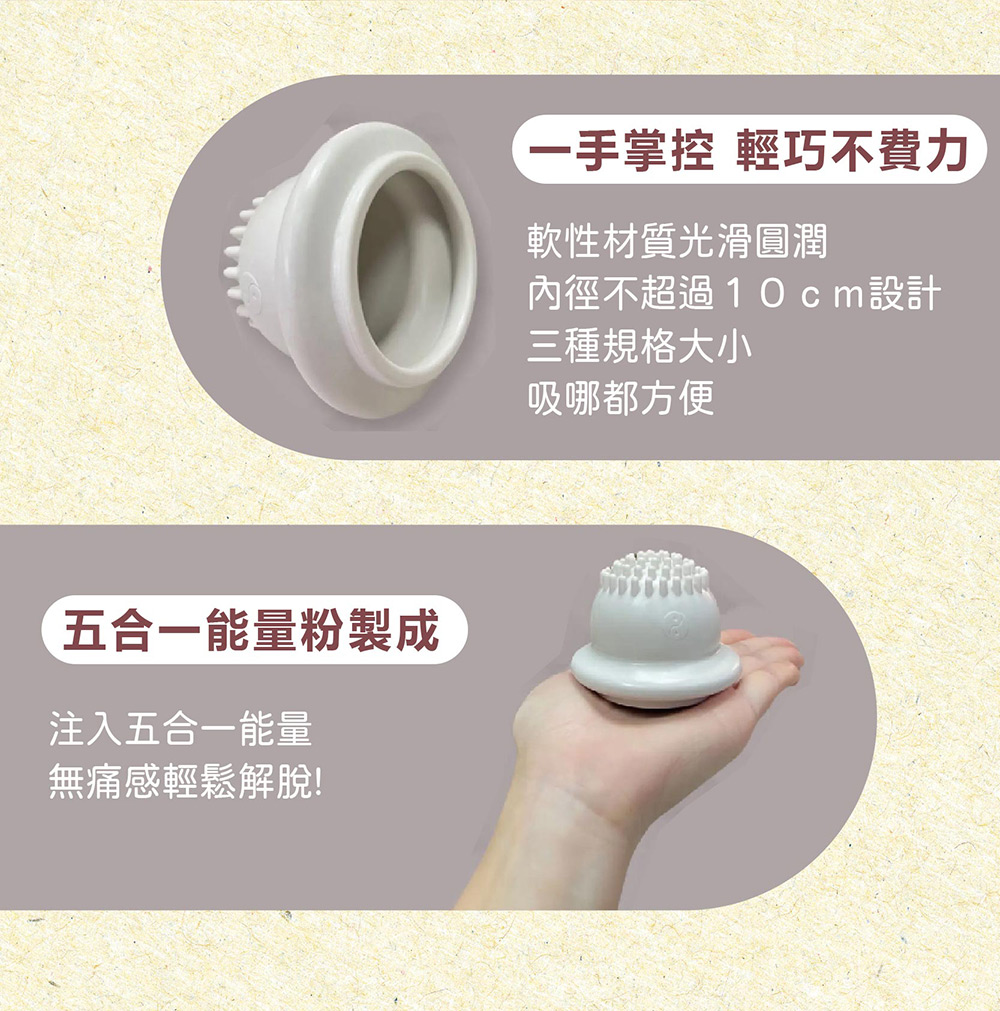 一手掌控 輕巧不費力

軟性材質光滑圓潤
內徑不超過１０ｃｍ設計
三種規格大小
吸哪都方便

五合一能量粉製成

注入五合一能量
無痛感輕鬆解脫!