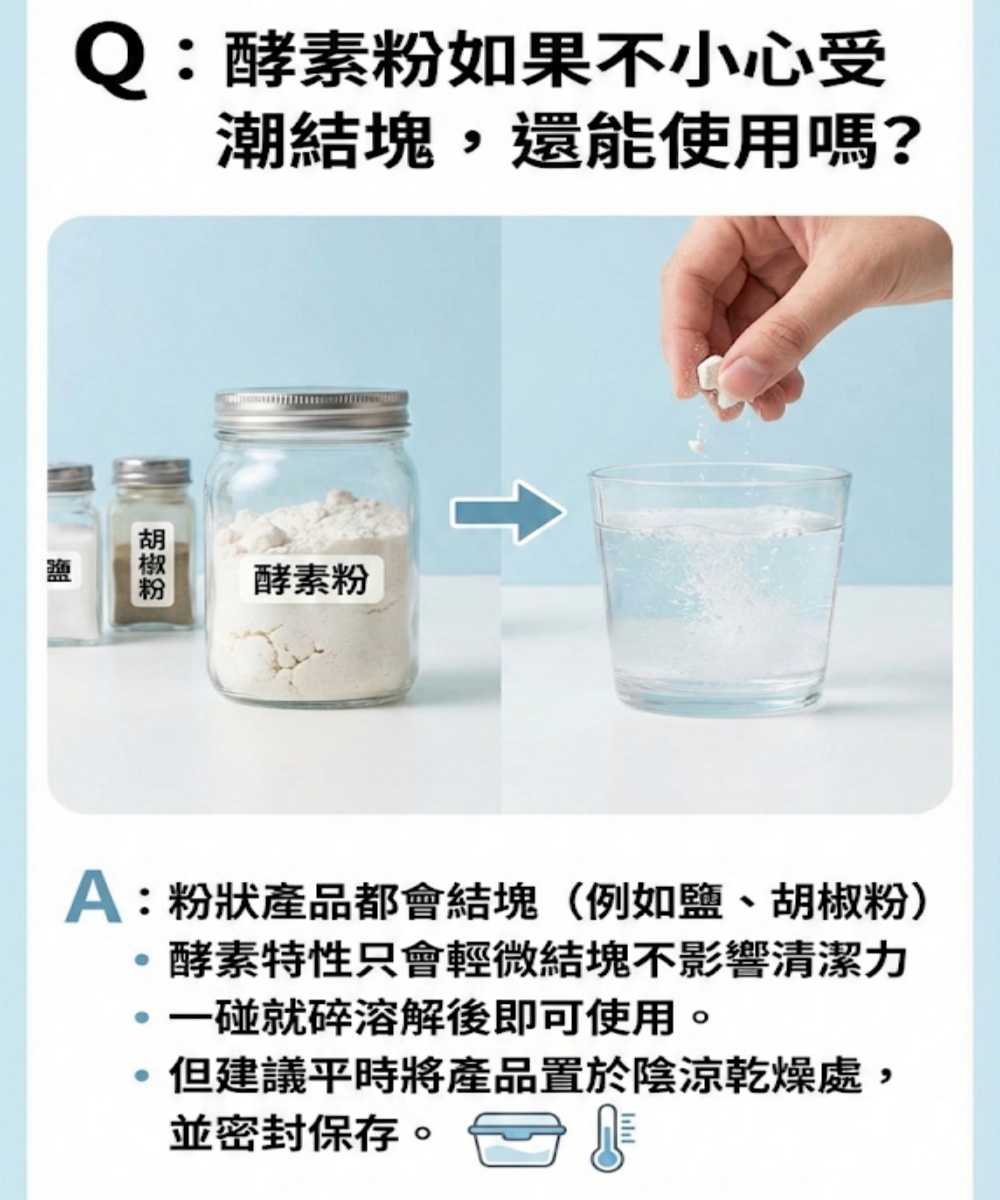 Q：酵素粉如果不小心受潮結塊，還能使用嗎？

鹽

胡椒粉

酵素粉

A：粉狀產品都會結塊（例如鹽、胡椒粉）

• 酵素特性只會輕微結塊不影響清潔力

• 一碰就碎溶解後即可使用。

• 但建議平時將產品置於陰涼乾燥處，並密封保存。