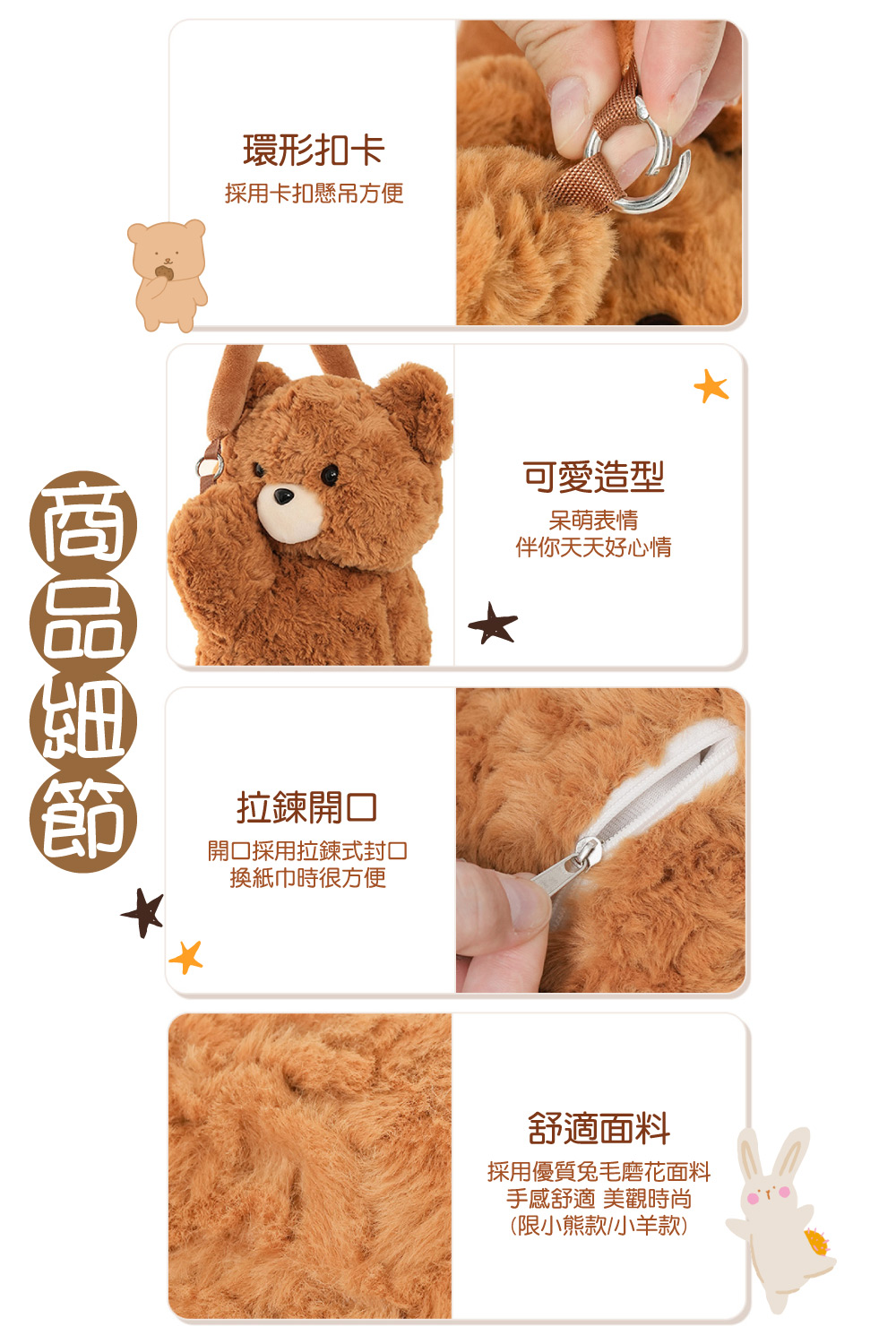 商品細節

環形扣卡
採用卡扣懸吊方便

可愛造型
呆萌表情
伴你天天好心情

拉鍊開口
開口採用拉鍊式封口
換紙巾時很方便

舒適面料
採用優質兔毛磨花面料
手感舒適 美觀時尚
(限小熊款/小羊款)