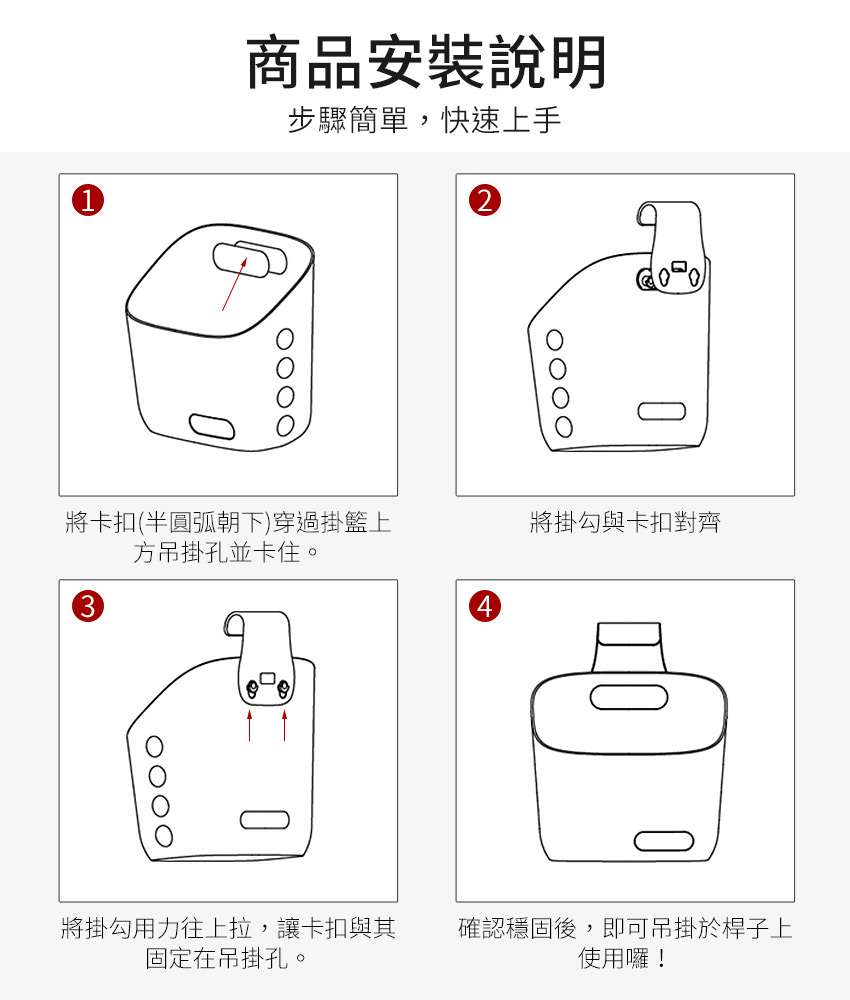 商品安裝說明

步驟簡單，快速上手

1

將卡扣(半圓弧朝下)穿過掛籃上方吊掛孔並卡住。

2

將掛勾與卡扣對齊

3

將掛勾用力往上拉，讓卡扣與其固定在吊掛孔。

4

確認穩固後，即可吊掛於桿子上使用囉！