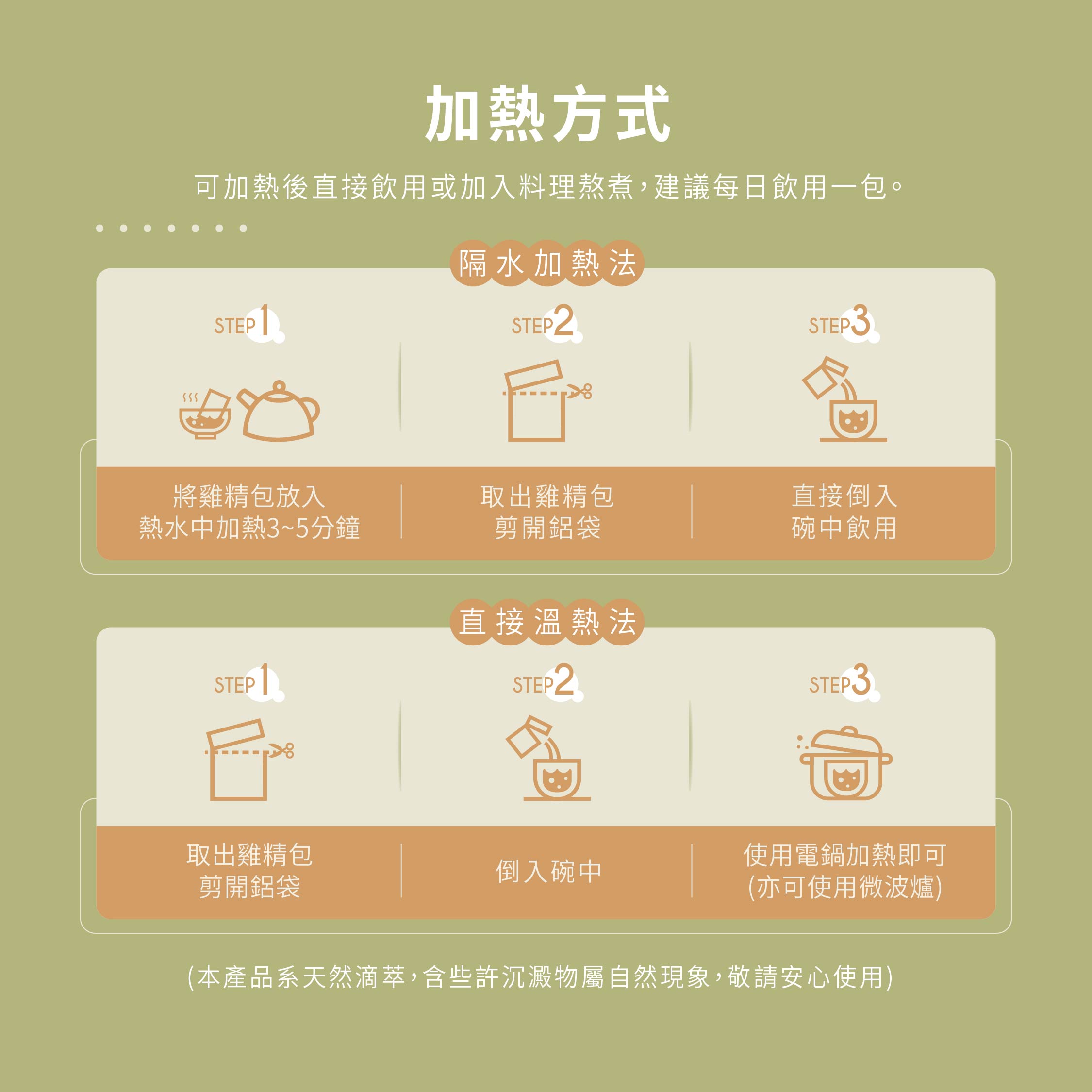 加熱方式

可加熱後直接飲用或加入料理熬煮，建議每日飲用一包。

隔水加熱法

STEP 1

將雞精包放入
熱水中加熱3~5分鐘

STEP 2

取出雞精包
剪開鋁袋

STEP 3

直接倒入
碗中飲用

直接溫熱法

STEP 1

取出雞精包
剪開鋁袋

STEP 2

倒入碗中

STEP 3

使用電鍋加熱即可
(亦可使用微波爐)

(本產品系天然滴萃，含些許沉澱物屬自然現象，敬請安心使用)