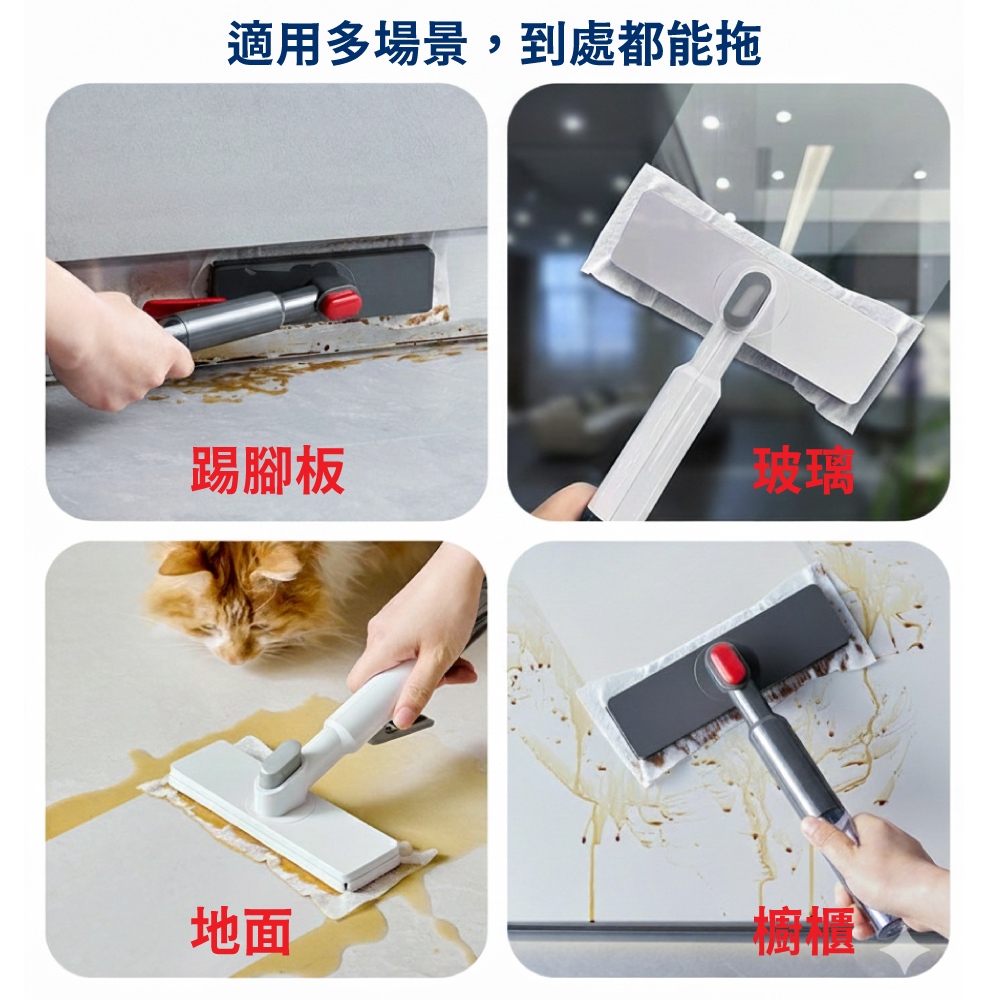 適用多場景，到處都能拖

踢腳板

玻璃

地面

櫥櫃