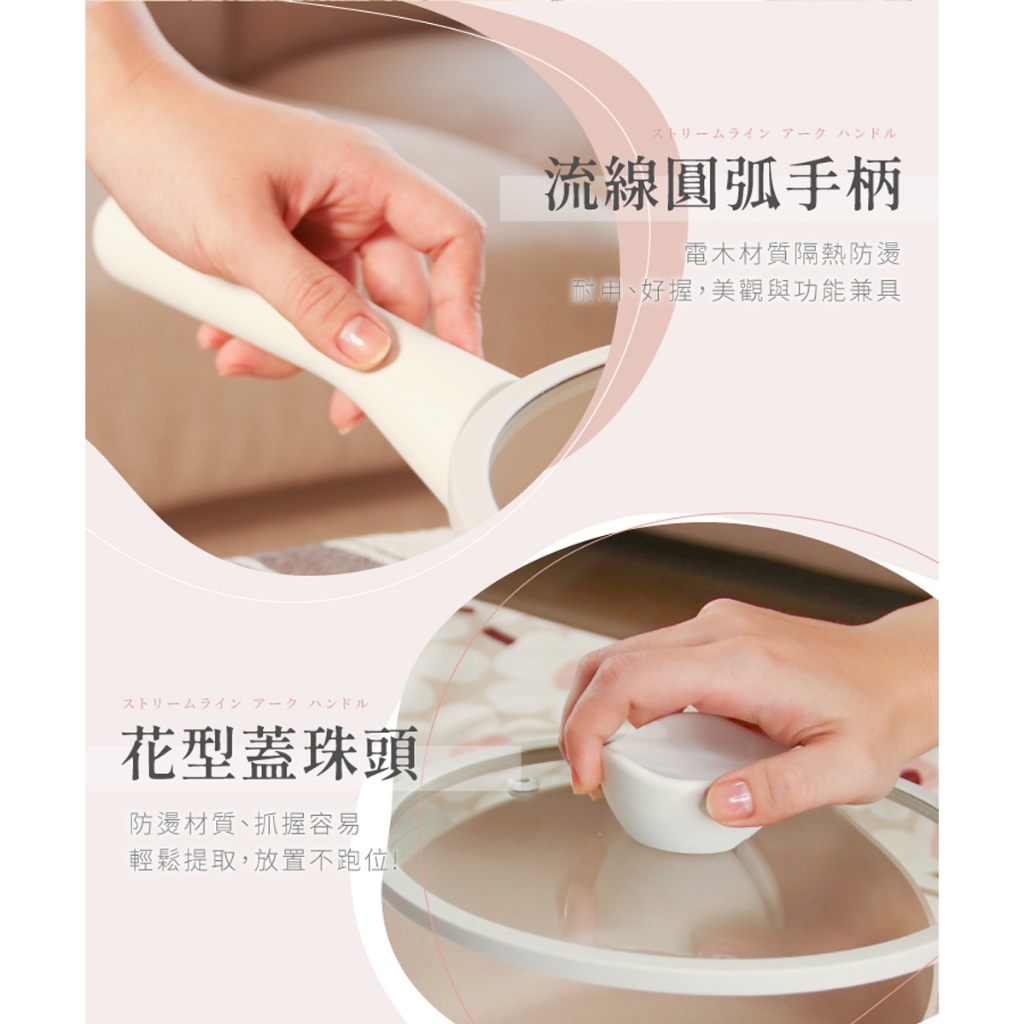 ストリームライン アーク ハンドル

流線圓弧手柄

電木材質隔熱防燙
耐用、好握，美觀與功能兼具

ストリームライン アーク ハンドル

花型蓋珠頭

防燙材質、抓握容易
輕鬆提取，放置不跑位！