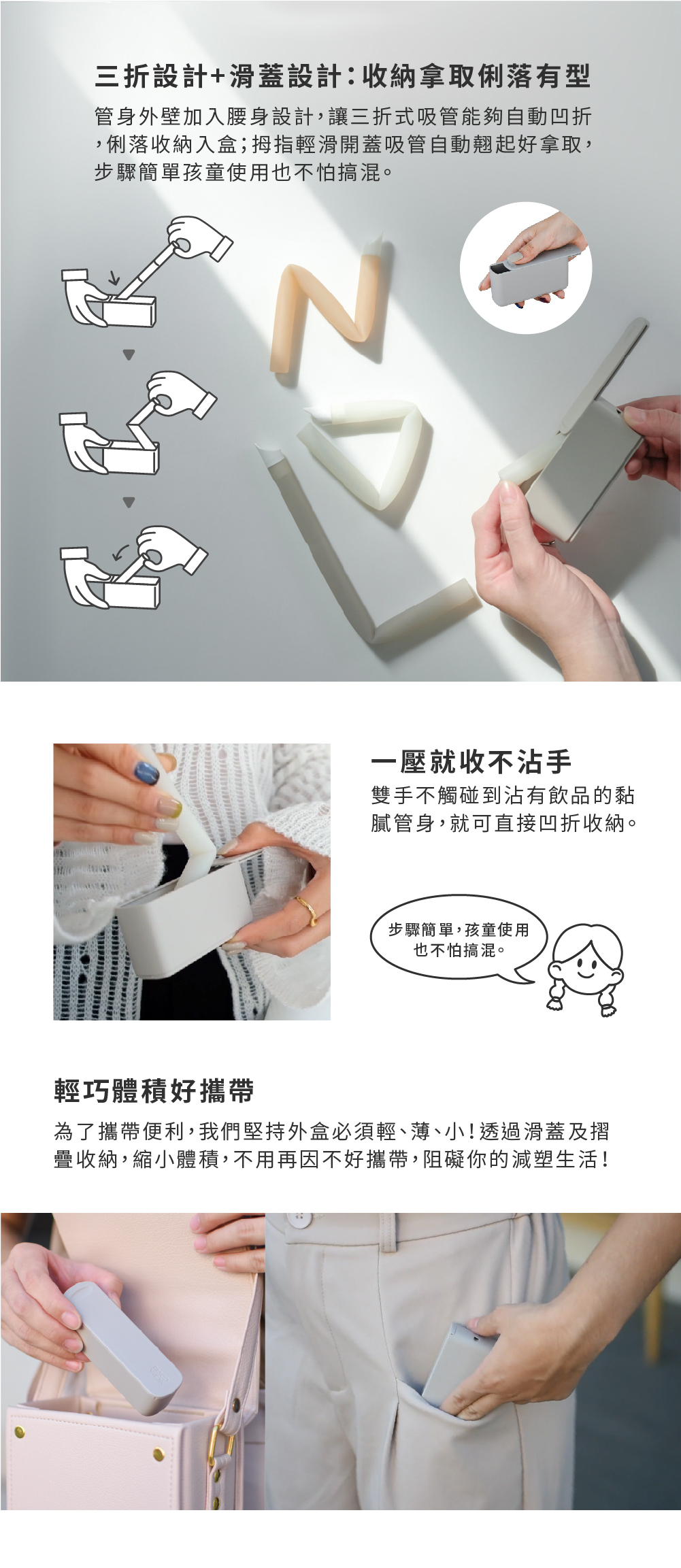 三折設計+滑蓋設計：收納拿取俐落有型

管身外壁加入腰身設計，讓三折式吸管能夠自動凹折，俐落收納入盒；拇指輕滑開蓋吸管自動翹起好拿取，步驟簡單孩童使用也不怕搞混。

一壓就收不沾手

雙手不觸碰到沾有飲品的黏膩管身，就可直接凹折收納。

步驟簡單，孩童使用也不怕搞混。

輕巧體積好攜帶

為了攜帶便利，我們堅持外盒必須輕、薄、小！透過滑蓋及摺疊收納，縮小體積，不用再因不好攜帶，阻礙你的減塑生活！