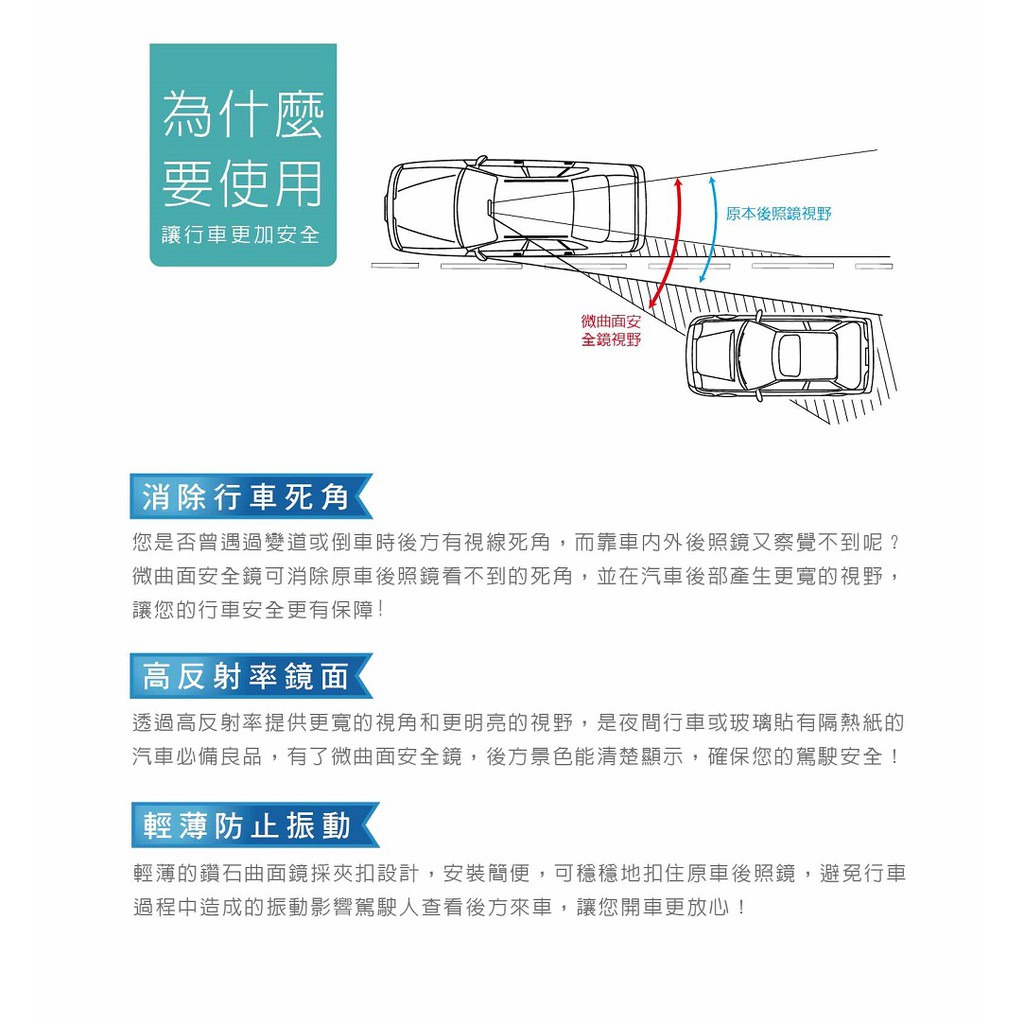 為什麼
要使用
讓行車更加安全

原本後照鏡視野

微曲面安全鏡視野

消除行車死角

您是否曾遇過變道或倒車時後方有視線死角，而靠車內外後照鏡又察覺不到呢？微曲面安全鏡可消除原車後照鏡看不到的死角，並在汽車後部產生更寬的視野，讓您的行車安全更有保障！

高反射率鏡面

透過高反射率提供更寬的視角和更明亮的視野，是夜間行車或玻璃貼有隔熱紙的汽車必備良品，有了微曲面安全鏡，後方景色能清楚顯示，確保您的駕駛安全！

輕薄防止振動

輕薄的鑽石曲面鏡採夾扣設計，安裝簡便，可穩穩地扣住原車後照鏡，避免行車過程中造成的振動影響駕駛人查看後方來車，讓您開車更放心！