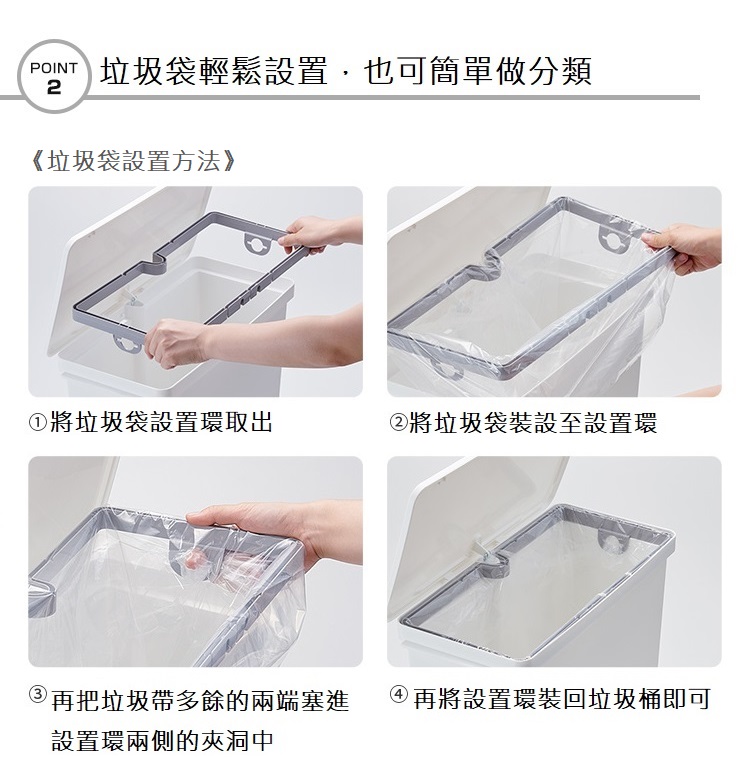 POINT 2 垃圾袋輕鬆設置，也可簡單做分類

《垃圾袋設置方法》

①將垃圾袋設置環取出

②將垃圾袋裝設至設置環

③再把垃圾帶多餘的兩端塞進設置環兩側的夾洞中

④再將設置環裝回垃圾桶即可