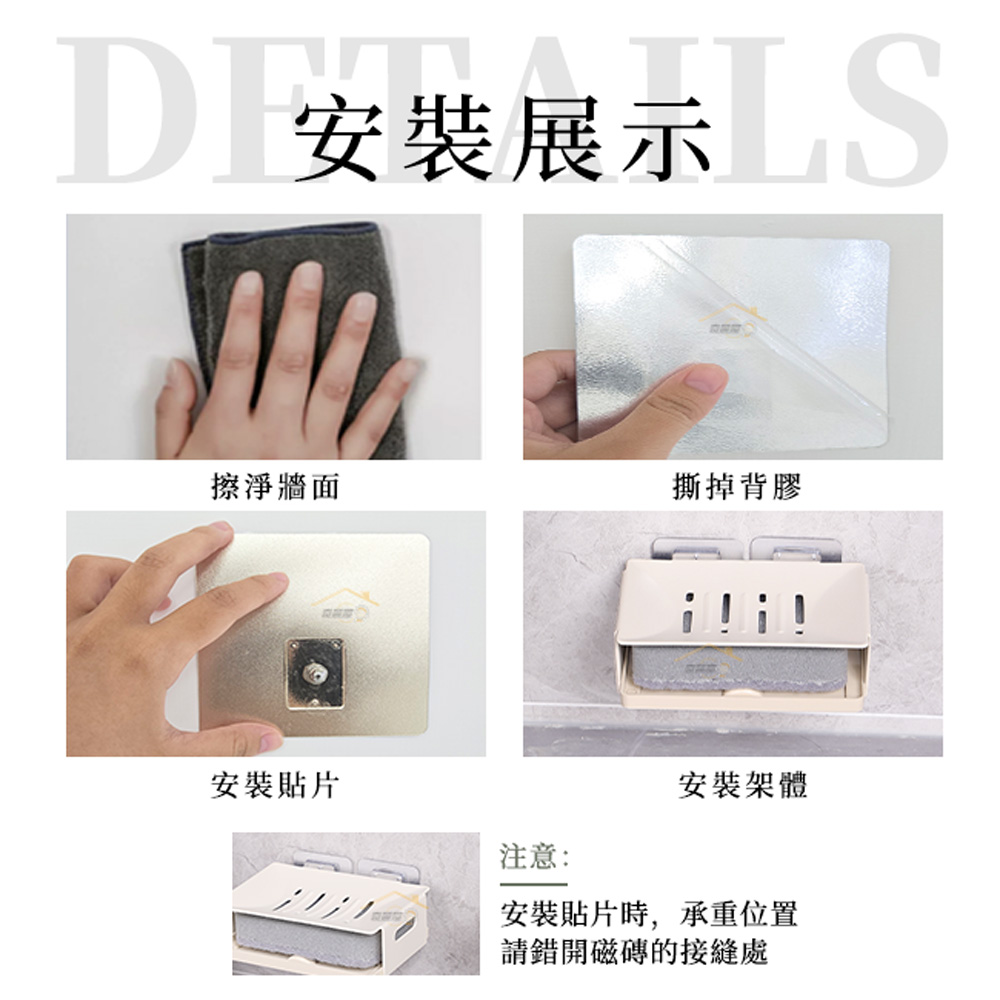 DETAILS

安裝展示

擦淨牆面

撕掉背膠

安裝貼片

安裝架體

注意:

安裝貼片時，承重位置請錯開磁磚的接縫處