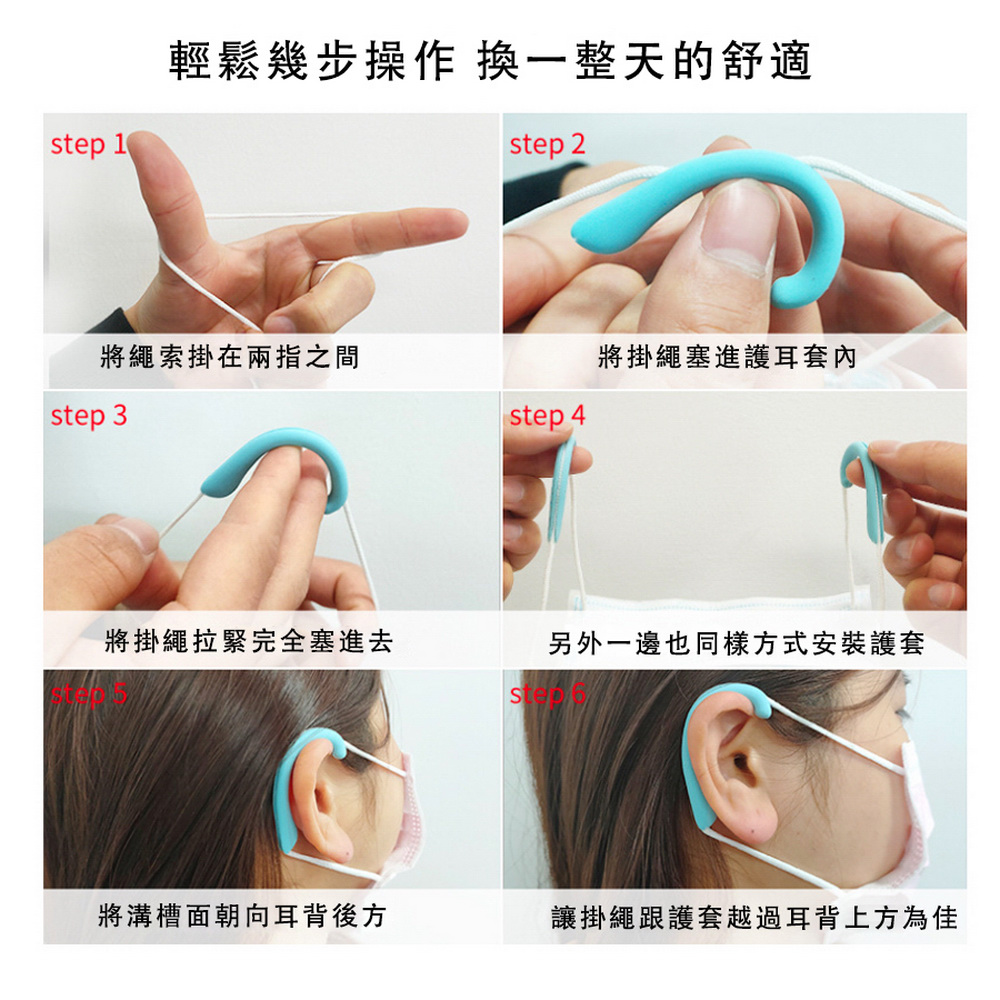 輕鬆幾步操作 換一整天的舒適

step 1
將繩索掛在兩指之間

step 2
將掛繩塞進護耳套內

step 3
將掛繩拉緊完全塞進去

step 4
另外一邊也同樣方式安裝護套

step 5
將溝槽面朝向耳背後方

step 6
讓掛繩跟護套越過耳背上方為佳