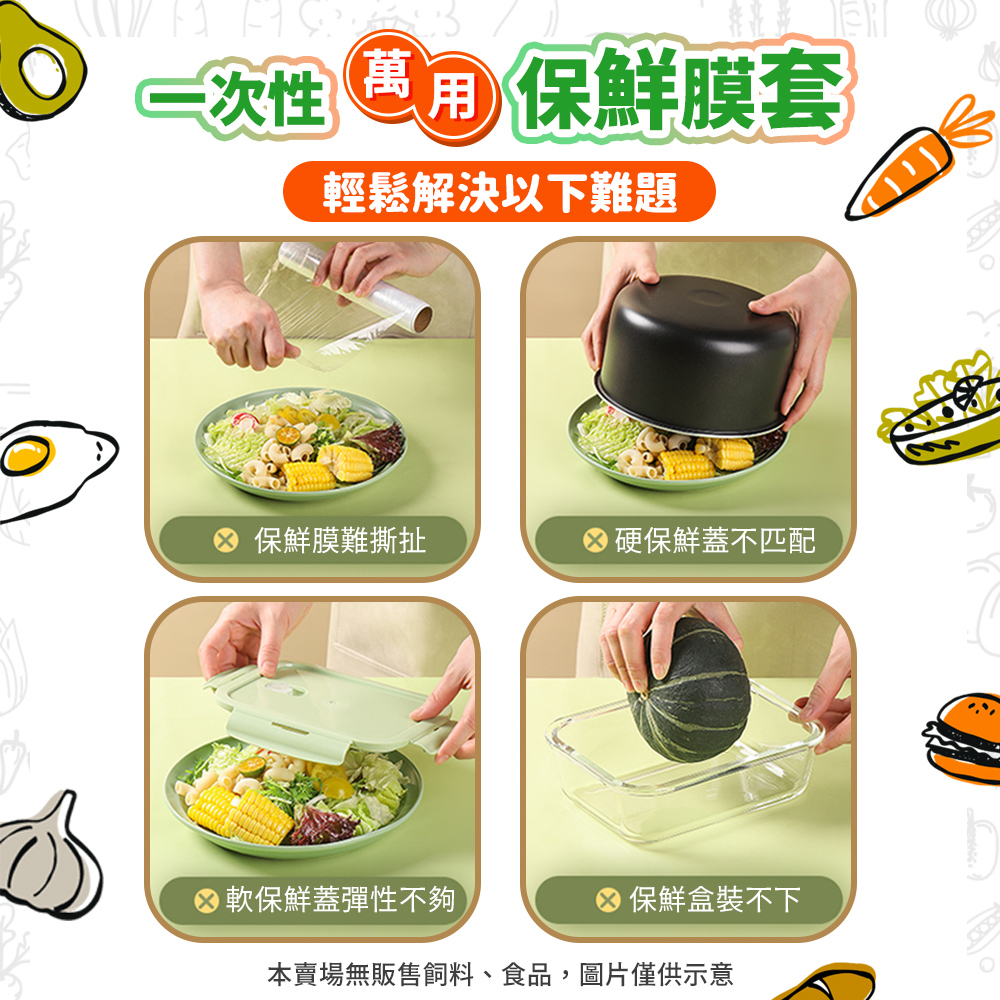 一次性 萬用 保鮮膜套

輕鬆解決以下難題

保鮮膜難撕扯

硬保鮮蓋不匹配

軟保鮮蓋彈性不夠

保鮮盒裝不下

本賣場無販售飼料、食品，圖片僅供示意