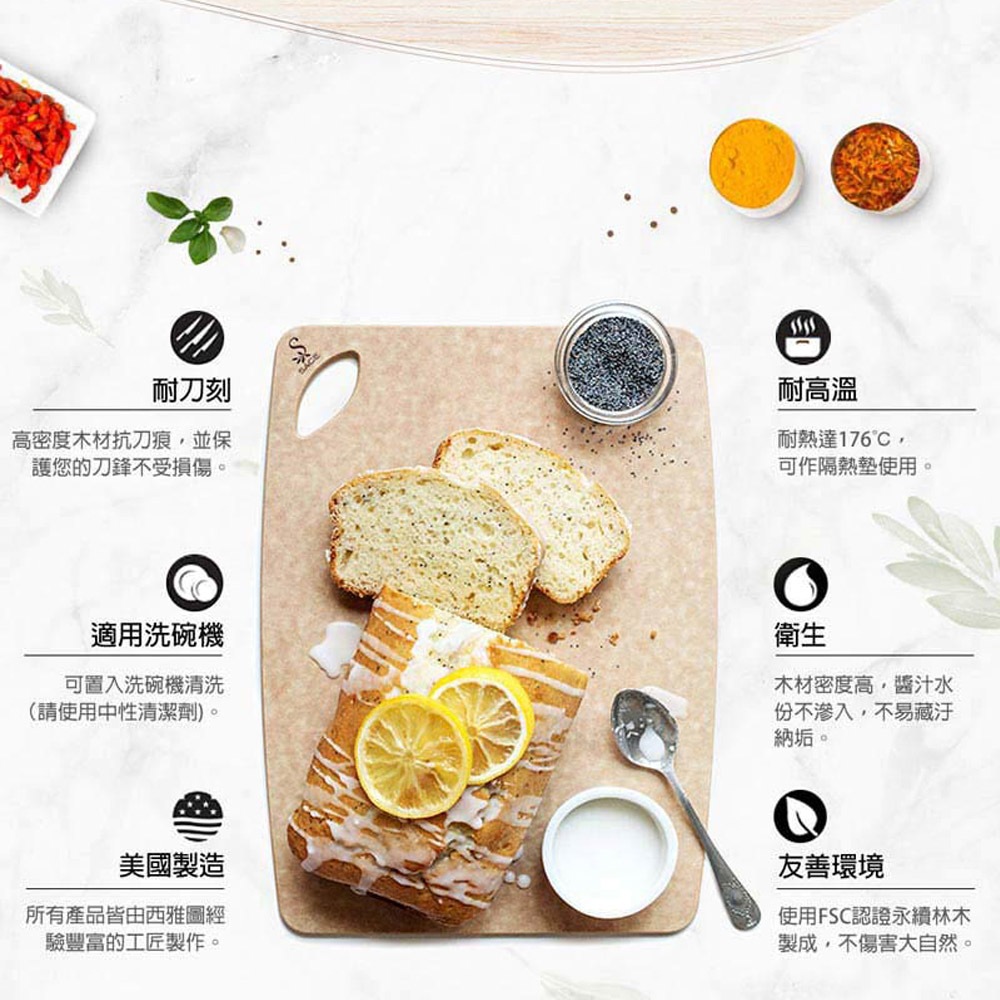 耐刀刻

高密度木材抗刀痕，並保護您的刀鋒不受損傷。

適用洗碗機

可置入洗碗機清洗（請使用中性清潔劑）。

美國製造

所有產品皆由西雅圖經驗豐富的工匠製作。

耐高溫

耐熱達176°C，可作隔熱墊使用。

衛生

木材密度高，醬汁水份不滲入，不易藏汙納垢。

友善環境

使用FSC認證永續林木製成，不傷害大自然。