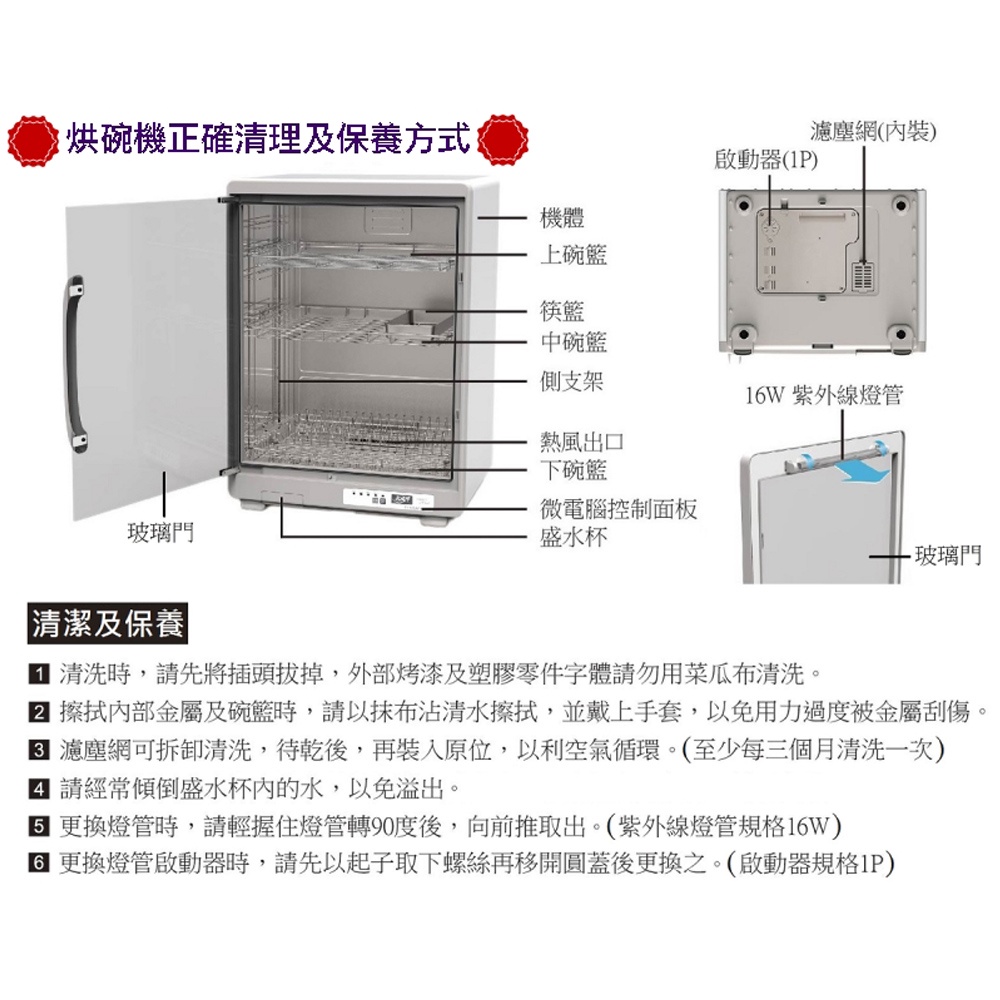 烘碗機正確清理及保養方式

機體
上碗籃
筷籃
中碗籃
側支架
熱風出口
下碗籃
微電腦控制面板
盛水杯
玻璃門

濾塵網(內裝)
啟動器(1P)

16W 紫外線燈管
玻璃門

清潔及保養

1 清洗時，請先將插頭拔掉，外部烤漆及塑膠零件字體請勿用菜瓜布清洗。
2 擦拭內部金屬及碗籃時，請以抹布沾清水擦拭，並戴上手套，以免用力過度被金屬刮傷。
3 濾塵網可拆卸清洗，待乾後，再裝入原位，以利空氣循環。(至少每三個月清洗一次)
4 請經常傾倒盛水杯內的水，以免溢出。
5 更換燈管時，請輕握住燈管轉90度後，向前推取出。(紫外線燈管規格16W)
6 更換燈管啟動器時，請先以起子取下螺絲再移開圓蓋後更換之。(啟動器規格1P)