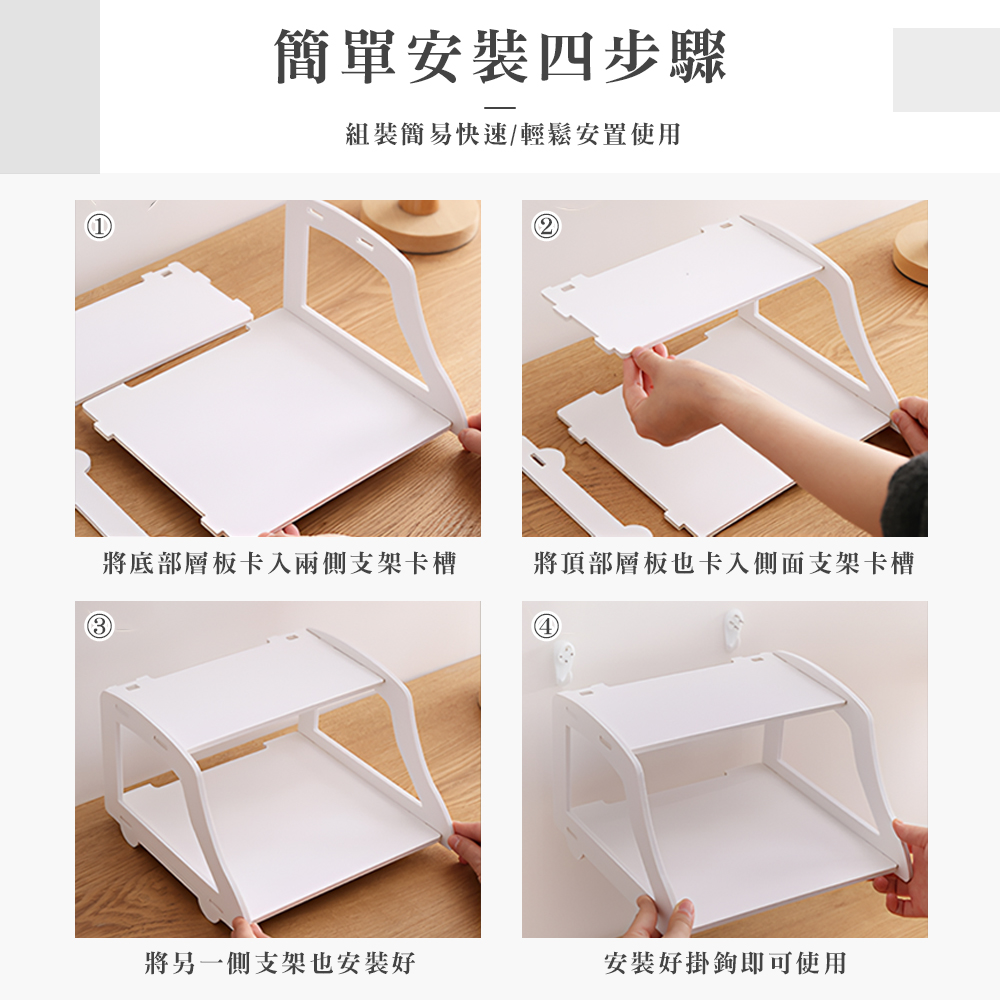 簡單安裝四步驟

組裝簡易快速/輕鬆安置使用

①

將底部層板卡入兩側支架卡槽

②

將頂部層板也卡入側面支架卡槽

③

將另一側支架也安裝好

④

安裝好掛鉤即可使用