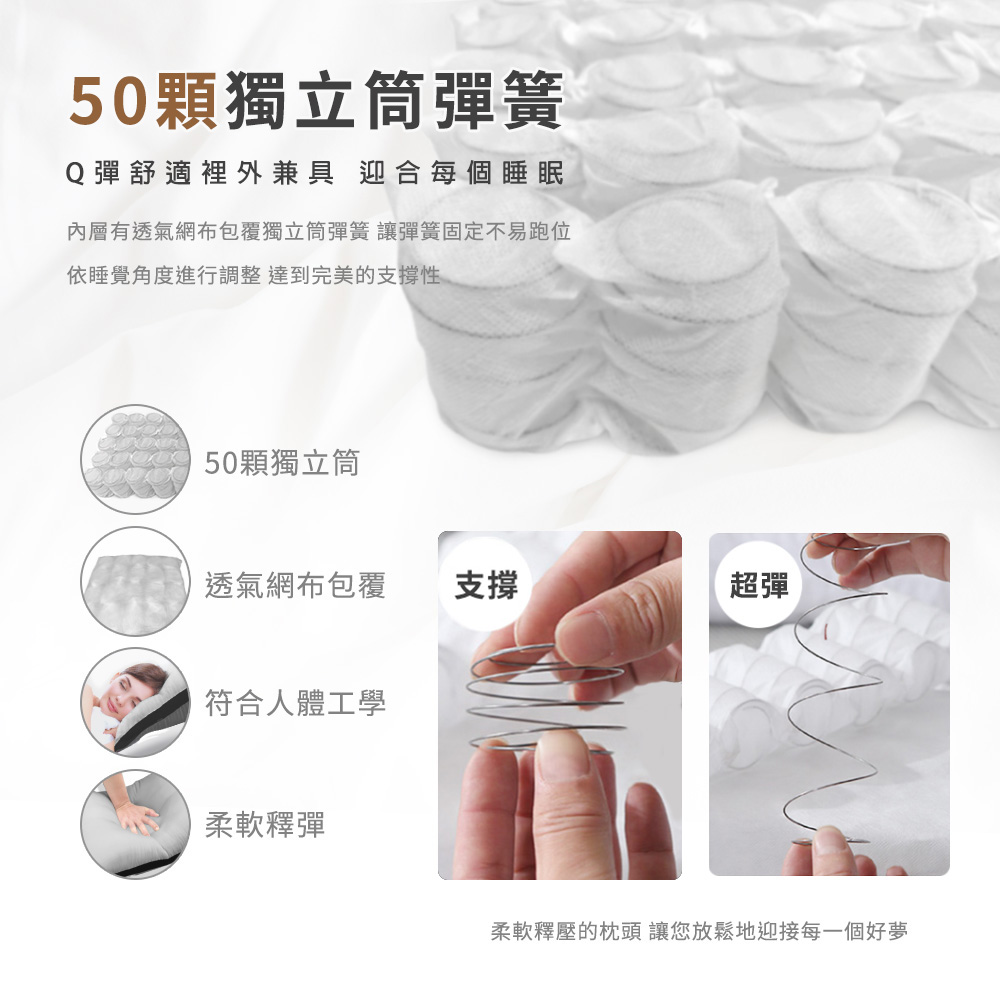 50顆獨立筒彈簧

Q彈舒適裡外兼具 迎合每個睡眠

內層有透氣網布包覆獨立筒彈簧 讓彈簧固定不易跑位
依睡覺角度進行調整 達到完美的支撐性

50顆獨立筒

透氣網布包覆

符合人體工學

柔軟釋彈

支撐

超彈

柔軟釋壓的枕頭 讓您放鬆地迎接每一個好夢