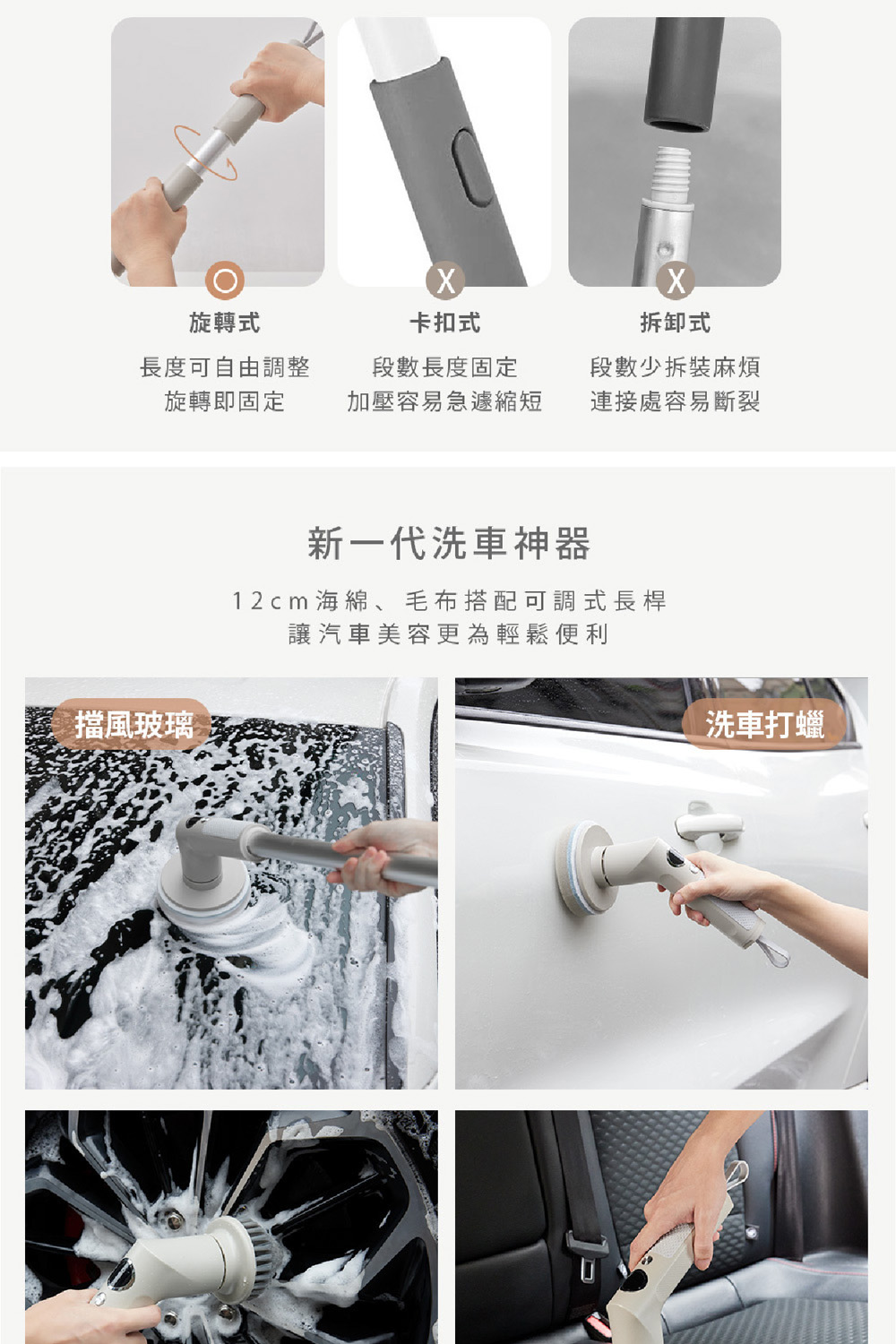 O
旋轉式
長度可自由調整
旋轉即固定

X
卡扣式
段數長度固定
加壓容易急遽縮短

X
拆卸式
段數少拆裝麻煩
連接處容易斷裂

新一代洗車神器
12cm海綿、毛布搭配可調式長桿
讓汽車美容更為輕鬆便利

擋風玻璃

洗車打蠟