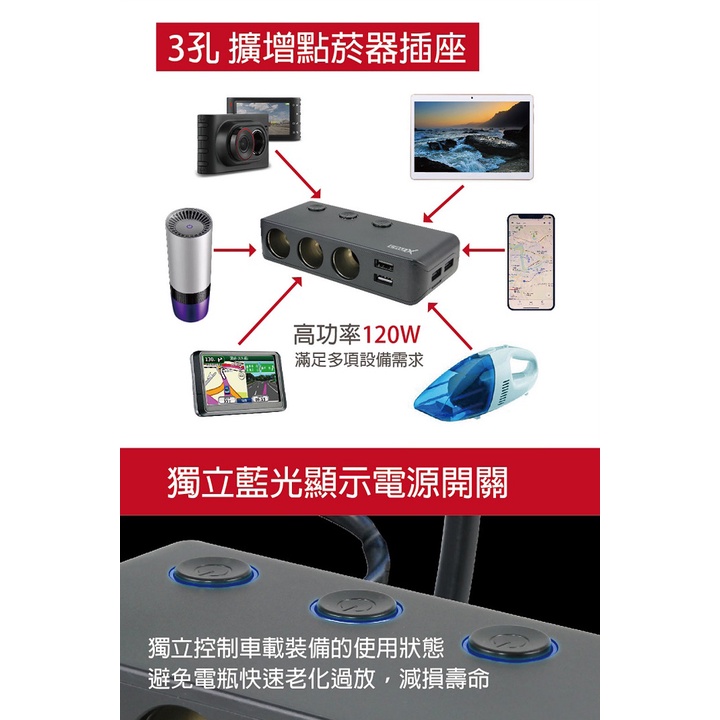 3孔 擴增點菸器插座

高功率120W
滿足多項設備需求

獨立藍光顯示電源開關

獨立控制車載裝備的使用狀態
避免電瓶快速老化過放，減損壽命