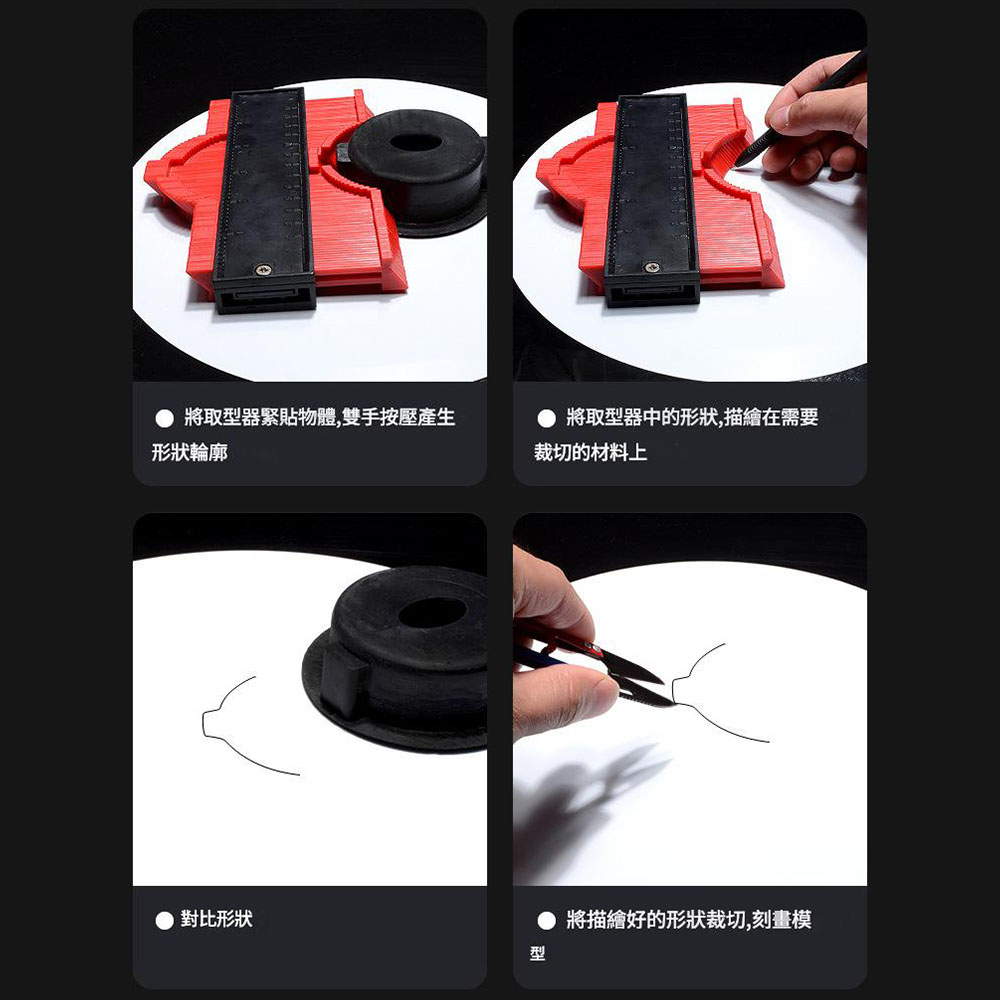 ● 將取型器緊貼物體,雙手按壓產生形狀輪廓

● 將取型器中的形狀,描繪在需要裁切的材料上

● 對比形狀

● 將描繪好的形狀裁切,刻畫模型