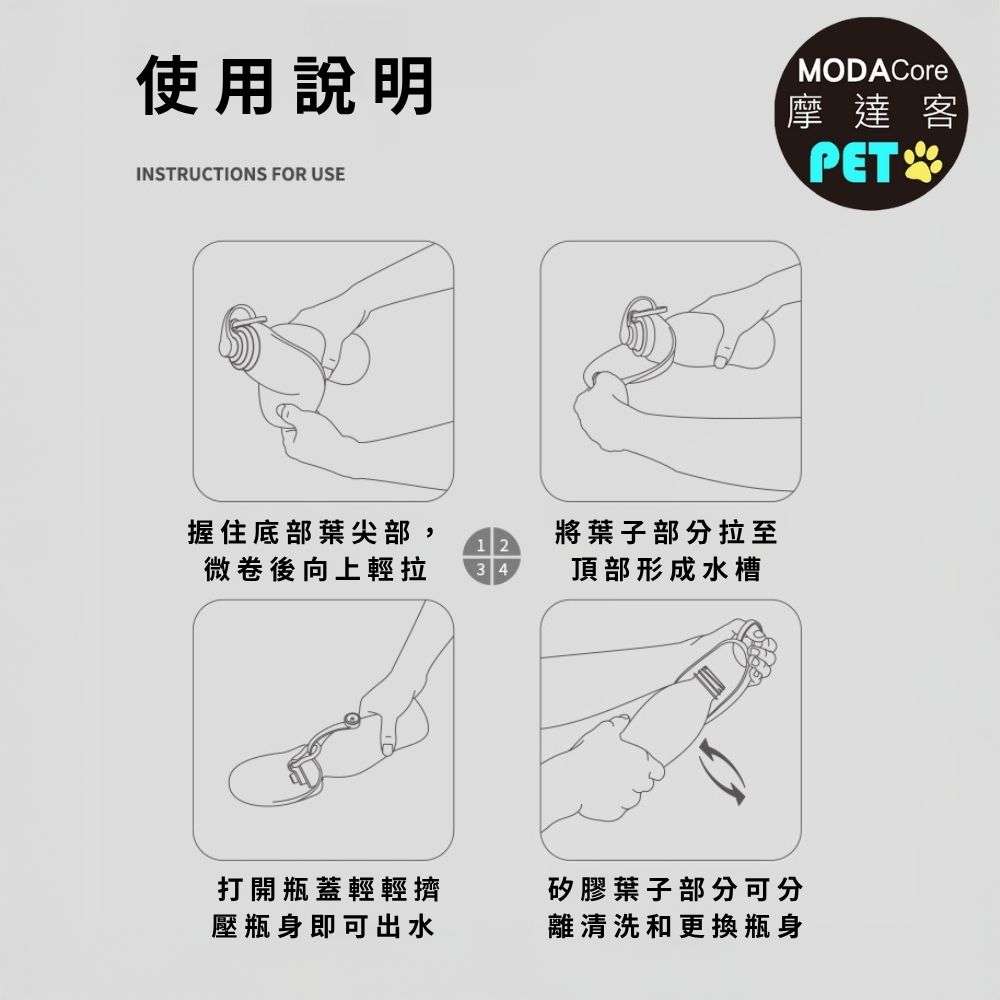 使用說明

INSTRUCTIONS FOR USE

MODACore
摩達客
PET

握住底部葉尖部，微卷後向上輕拉

1 2
3 4

將葉子部分拉至頂部形成水槽

打開瓶蓋輕輕擠壓瓶身即可出水

矽膠葉子部分可分離清洗和更換瓶身