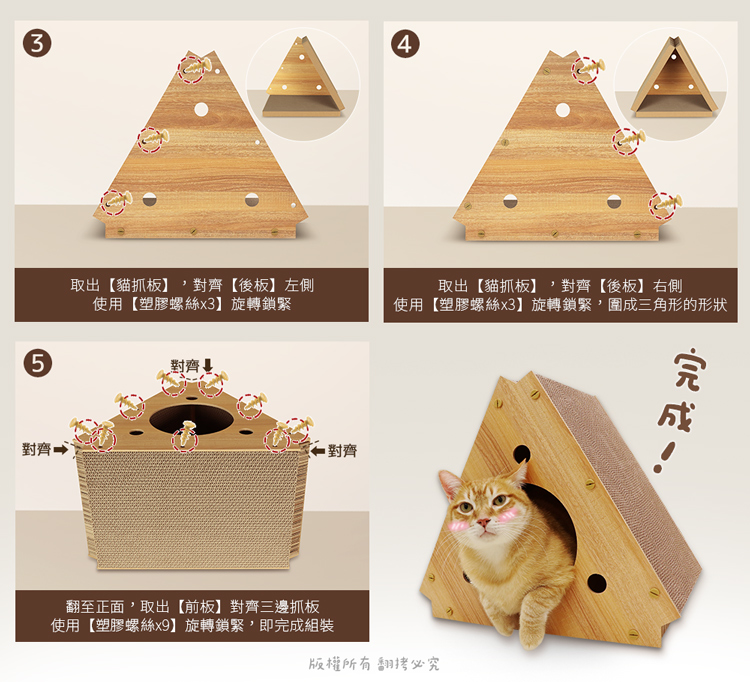 3

取出【貓抓板】，對齊【後板】左側
使用【塑膠螺絲x3】旋轉鎖緊

4

取出【貓抓板】，對齊【後板】右側
使用【塑膠螺絲x3】旋轉鎖緊，圍成三角形的形狀

5

對齊

對齊

對齊

翻至正面，取出【前板】對齊三邊抓板
使用【塑膠螺絲x9】旋轉鎖緊，即完成組裝

完成！

版權所有 翻拷必究