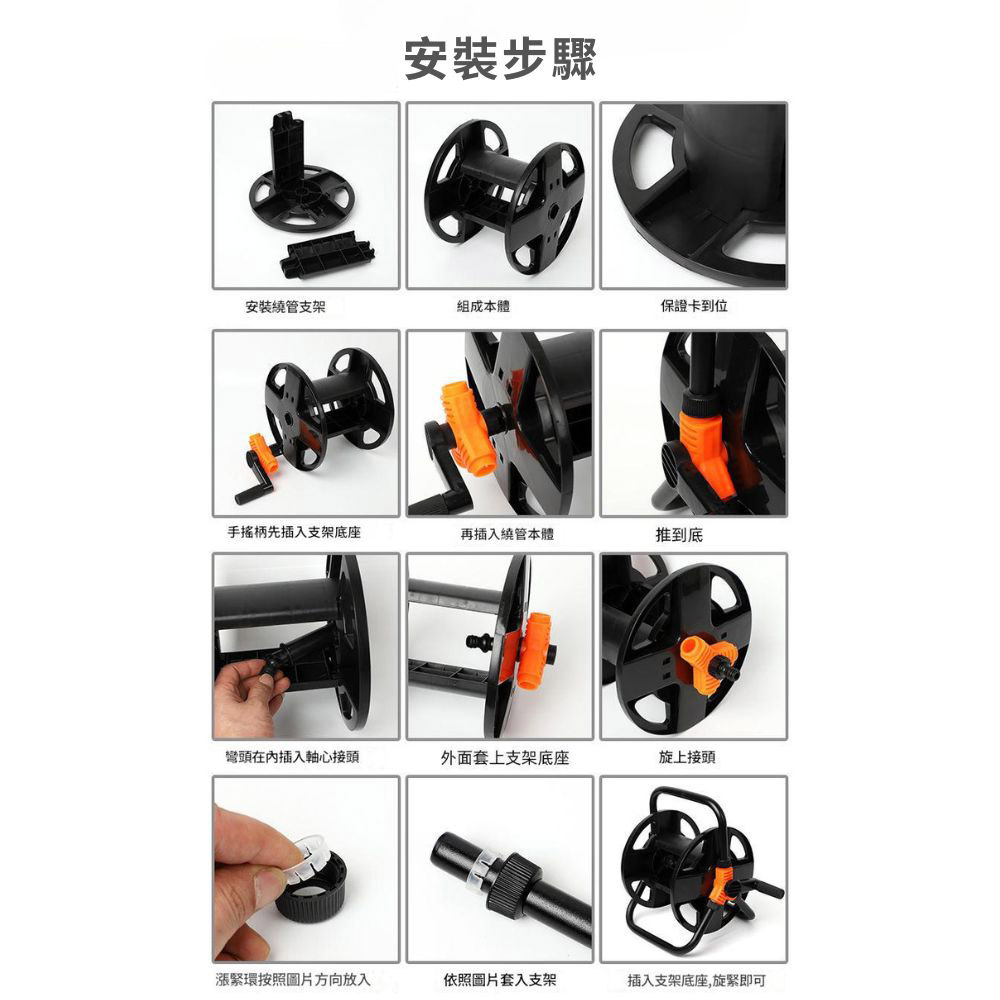 安裝步驟

安裝繞管支架

組成本體

保證卡到位

手搖柄先插入支架底座

再插入繞管本體

推到底

彎頭在內插入軸心接頭

外面套上支架底座

旋上接頭

漲緊環按照圖片方向放入

依照圖片套入支架

插入支架底座,旋緊即可