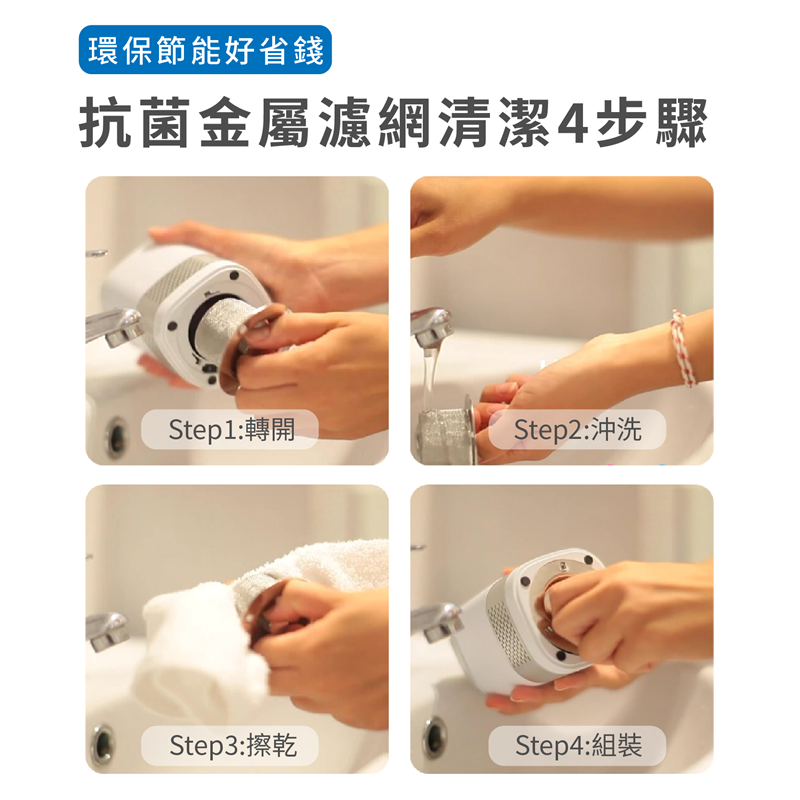 環保節能好省錢

抗菌金屬濾網清潔4步驟

Step1:轉開

Step2:沖洗

Step3:擦乾

Step4:組裝