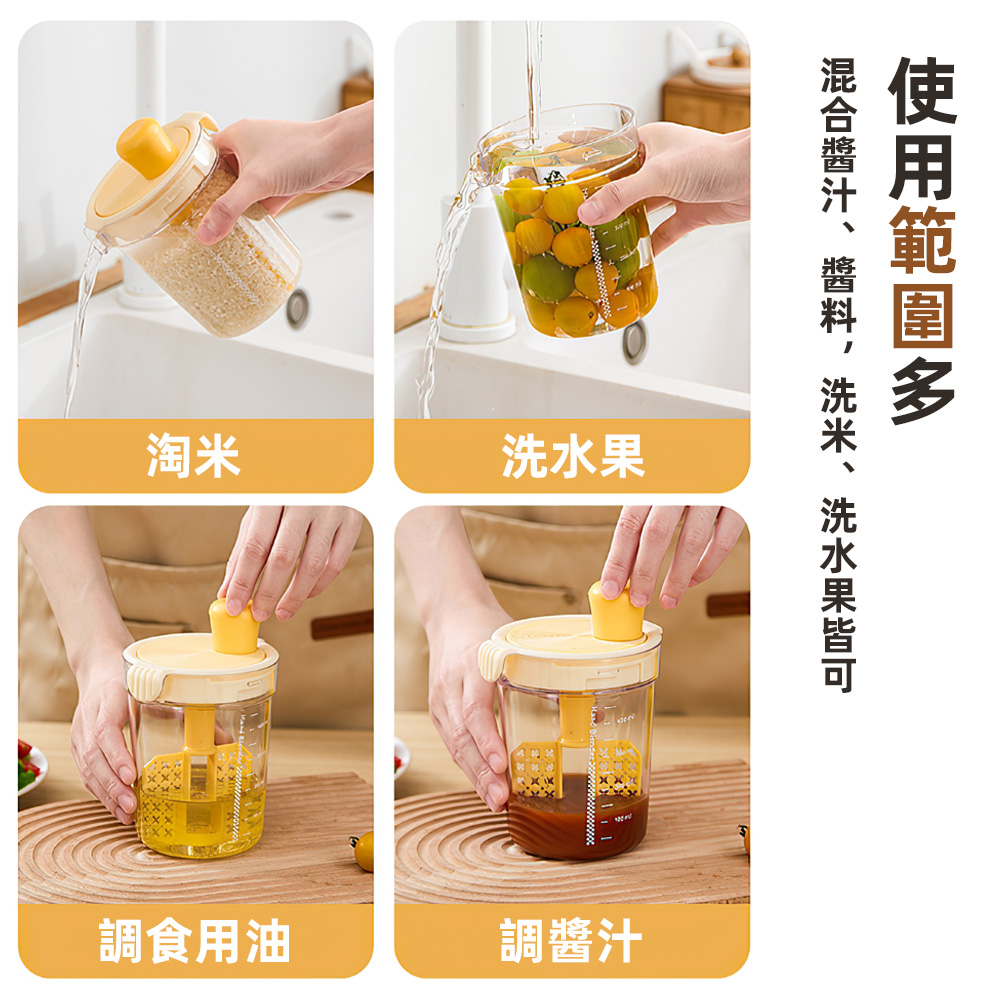 使用範圍多

混合醬汁、醬料，洗米、洗水果皆可

淘米

洗水果

調食用油

調醬汁