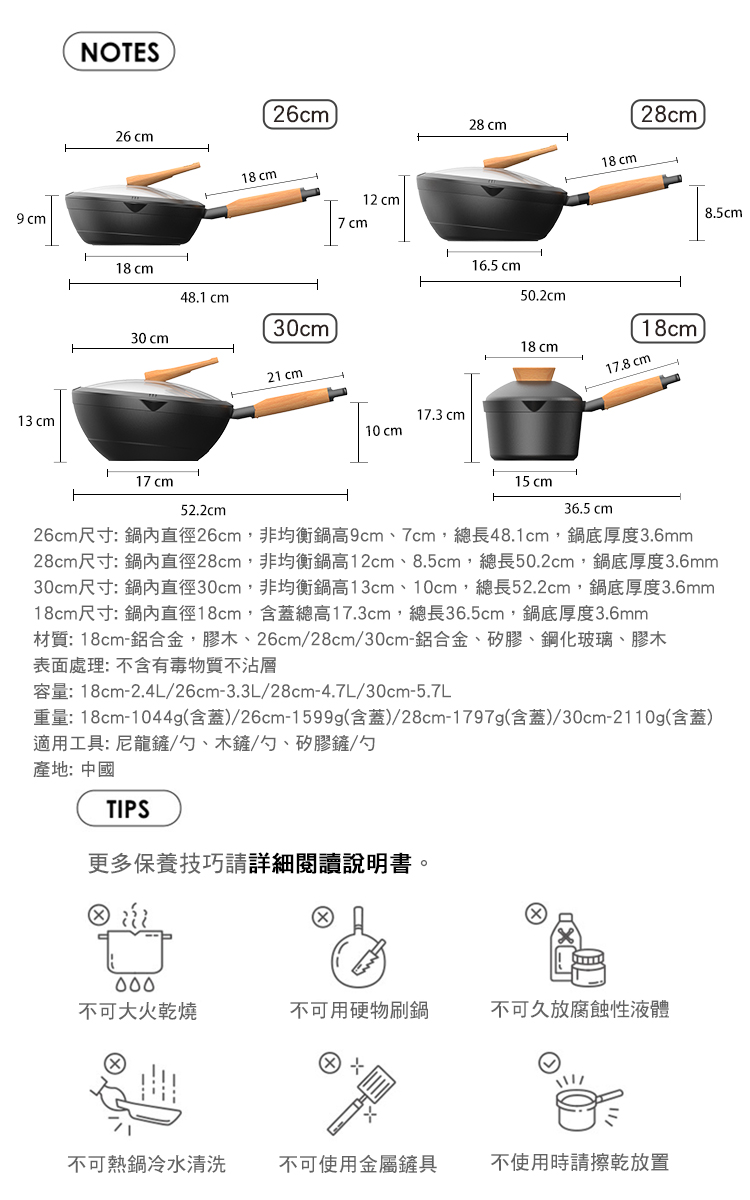 NOTES

26cm

26 cm
18 cm
9 cm
7 cm
18 cm
48.1 cm

28cm

28 cm
18 cm
12 cm
8.5cm
16.5 cm
50.2cm

30cm

30 cm
21 cm
13 cm
10 cm
17 cm
52.2cm

18cm

18 cm
17.8 cm
17.3 cm
15 cm
36.5 cm

26cm尺寸: 鍋內直徑26cm，非均衡鍋高9cm、7cm，總長48.1cm，鍋底厚度3.6mm
28cm尺寸: 鍋內直徑28cm，非均衡鍋高12cm、8.5cm，總長50.2cm，鍋底厚度3.6mm
30cm尺寸: 鍋內直徑30cm，非均衡鍋高13cm、10cm，總長52.2cm，鍋底厚度3.6mm
18cm尺寸: 鍋內直徑18cm，含蓋總高17.3cm，總長36.5cm，鍋底厚度3.6mm
材質: 18cm-鋁合金，膠木、26cm/28cm/30cm-鋁合金、矽膠、鋼化玻璃、膠木
表面處理: 不含有毒物質不沾層
容量: 18cm-2.4L/26cm-3.3L/28cm-4.7L/30cm-5.7L
重量: 18cm-1044g(含蓋)/26cm-1599g(含蓋)/28cm-1797g(含蓋)/30cm-2110g(含蓋)
適用工具: 尼龍鏟/勺、木鏟/勺、矽膠鏟/勺
產地: 中國

TIPS

更多保養技巧請詳細閱讀說明書。

不可大火乾燒
不可用硬物刷鍋
不可久放腐蝕性液體
不可熱鍋冷水清洗
不可使用金屬鏟具
不使用時請擦乾放置