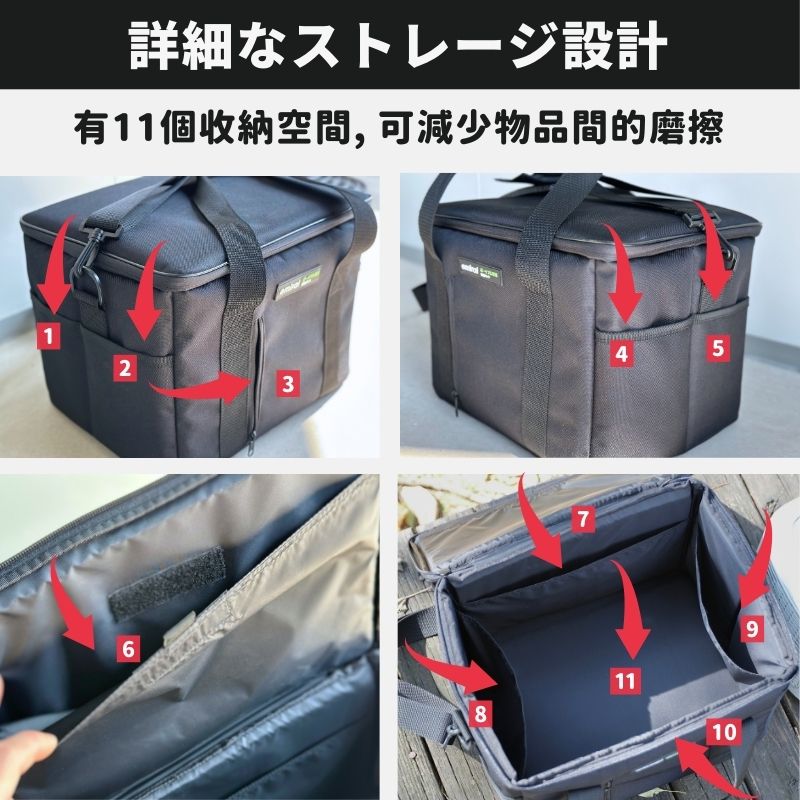 詳細なストレージ設計

有11個收納空間, 可減少物品間的磨擦

1
2
3
4
5
6
7
8
9
10
11