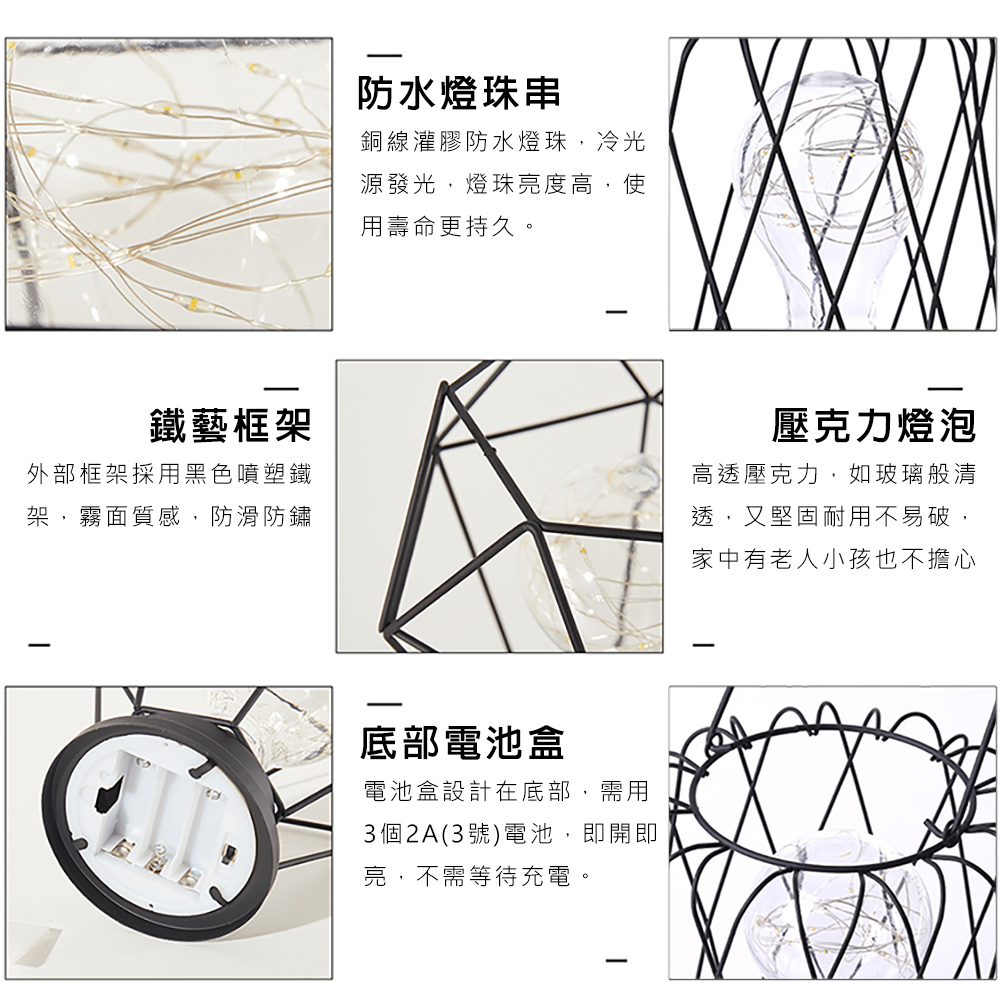 防水燈珠串

銅線灌膠防水燈珠，冷光源發光，燈珠亮度高，使用壽命更持久。

鐵藝框架

外部框架採用黑色噴塑鐵架，霧面質感，防滑防鏽

壓克力燈泡

高透壓克力，如玻璃般清透，又堅固耐用不易破，家中有老人小孩也不擔心

底部電池盒

電池盒設計在底部，需用3個2A(3號)電池，即開即亮，不需等待充電。