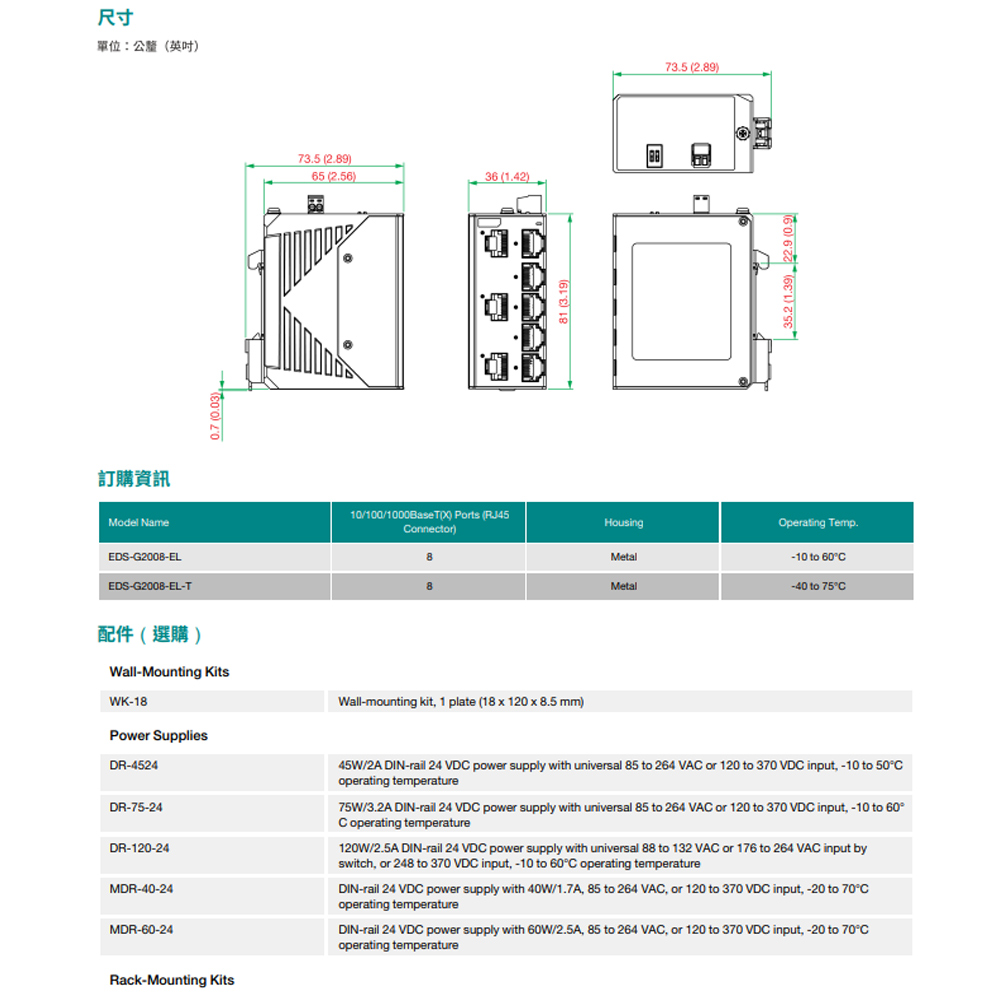 尺寸

單位：公釐（英吋）

73.5 (2.89)

73.5 (2.89)
65 (2.56)

36 (1.42)

81 (3.19)

22.9 (0.9)

35.2 (1.39)

0.7 (0.03)

訂購資訊

| Model Name | 10/100/1000BaseT(X) Ports (RJ45 Connector) | Housing | Operating Temp. |
|---|---|---|---|
| EDS-G2008-EL | 8 | Metal | -10 to 60°C |
| EDS-G2008-EL-T | 8 | Metal | -40 to 75°C |

配件（選購）

Wall-Mounting Kits

| WK-18 | Wall-mounting kit, 1 plate (18 x 120 x 8.5 mm) |
|---|---|

Power Supplies

| DR-4524 | 45W/2A DIN-rail 24 VDC power supply with universal 85 to 264 VAC or 120 to 370 VDC input, -10 to 50°C operating temperature |
|---|---|
| DR-75-24 | 75W/3.2A DIN-rail 24 VDC power supply with universal 85 to 264 VAC or 120 to 370 VDC input, -10 to 60°C operating temperature |
| DR-120-24 | 120W/2.5A DIN-rail 24 VDC power supply with universal 88 to 132 VAC or 176 to 264 VAC input by switch, or 248 to 370 VDC input, -10 to 60°C operating temperature |
| MDR-40-24 | DIN-rail 24 VDC power supply with 40W/1.7A, 85 to 264 VAC, or 120 to 370 VDC input, -20 to 70°C operating temperature |
| MDR-60-24 | DIN-rail 24 VDC power supply with 60W/2.5A, 85 to 264 VAC, or 120 to 370 VDC input, -20 to 70°C operating temperature |

Rack-Mounting Kits