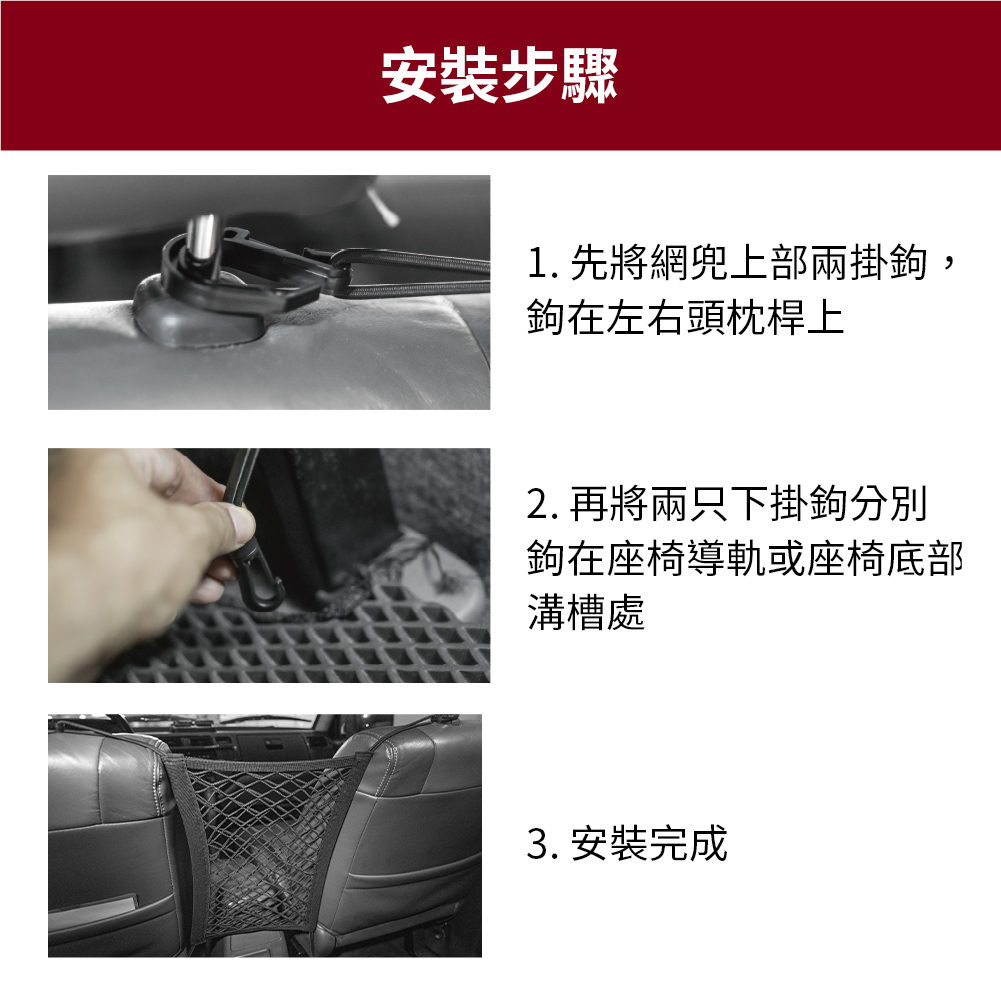 安裝步驟

1. 先將網兜上部兩掛鉤，鉤在左右頭枕桿上

2. 再將兩只下掛鉤分別鉤在座椅導軌或座椅底部溝槽處

3. 安裝完成