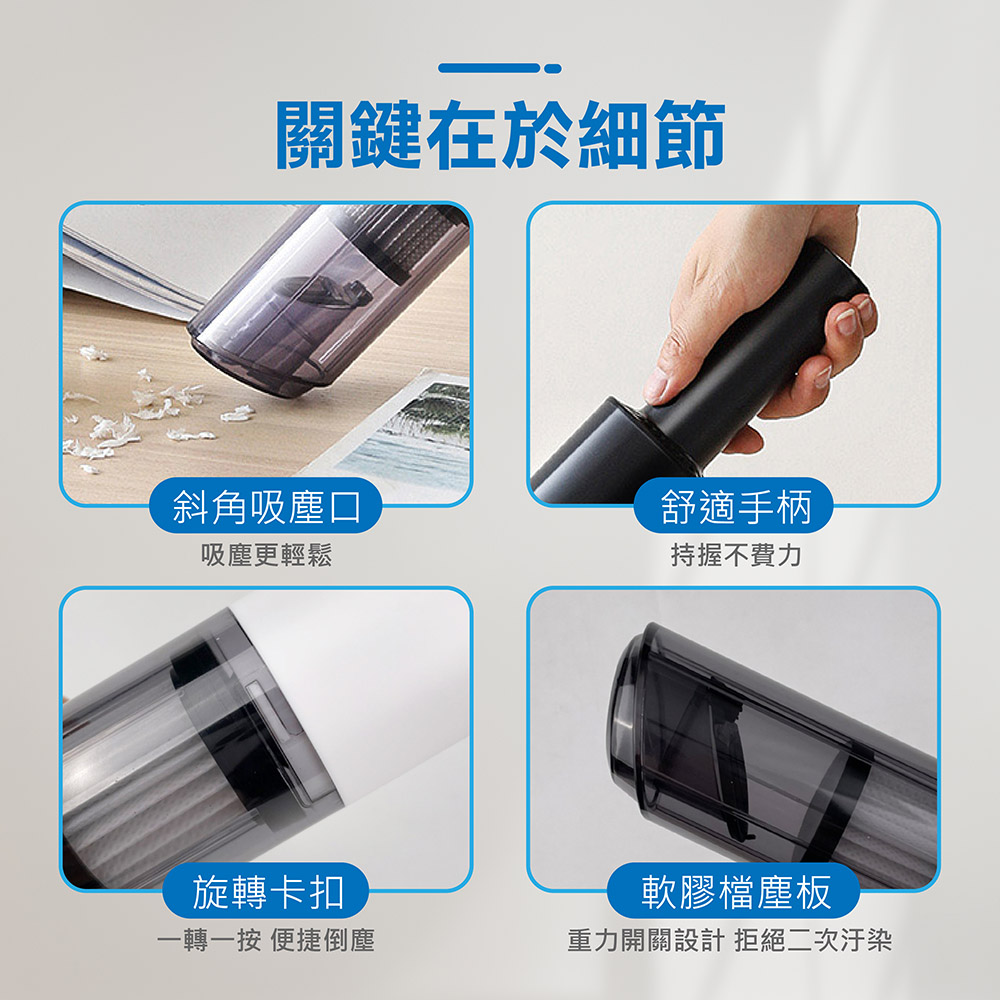 關鍵在於細節

斜角吸塵口
吸塵更輕鬆

舒適手柄
持握不費力

旋轉卡扣
一轉一按 便捷倒塵

軟膠檔塵板
重力開關設計 拒絕二次汙染