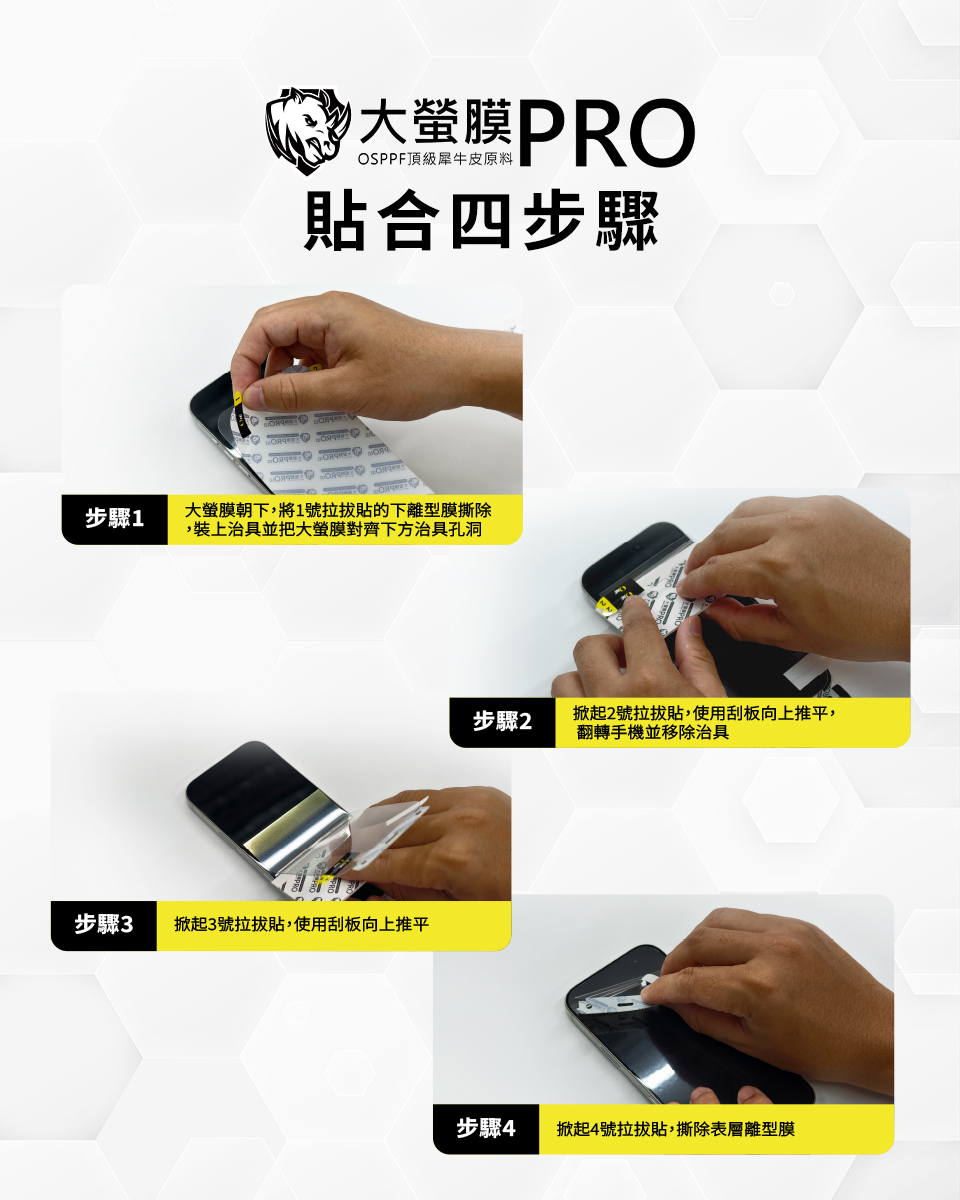 大螢膜PRO
OSPPF頂級犀牛皮原料

貼合四步驟

步驟1
大螢膜朝下,將1號拉拔貼的下離型膜撕除,裝上治具並把大螢膜對齊下方治具孔洞

步驟2
掀起2號拉拔貼,使用刮板向上推平,翻轉手機並移除治具

步驟3
掀起3號拉拔貼,使用刮板向上推平

步驟4
掀起4號拉拔貼,撕除表層離型膜