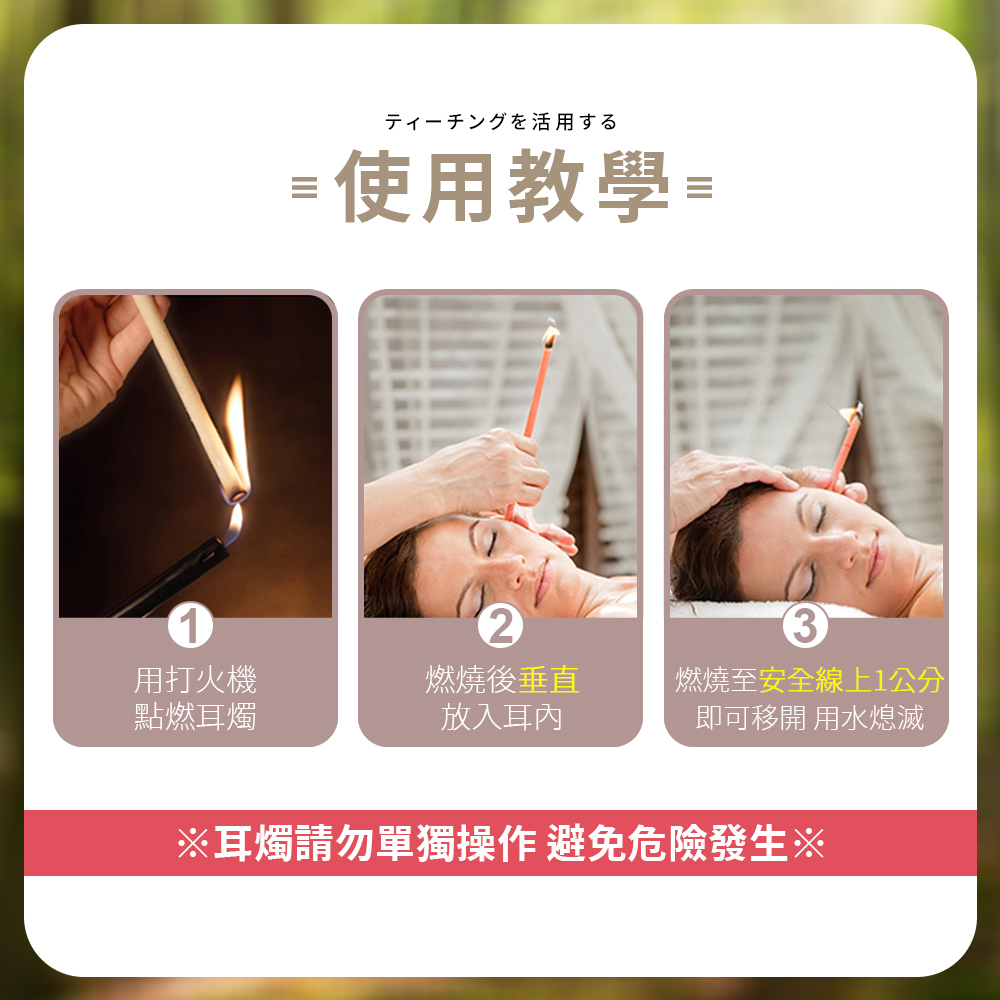 ティーチングを活用する

≡使用教學≡

1
用打火機
點燃耳燭

2
燃燒後垂直
放入耳內

3
燃燒至安全線上1公分
即可移開 用水熄滅

※耳燭請勿單獨操作 避免危險發生※