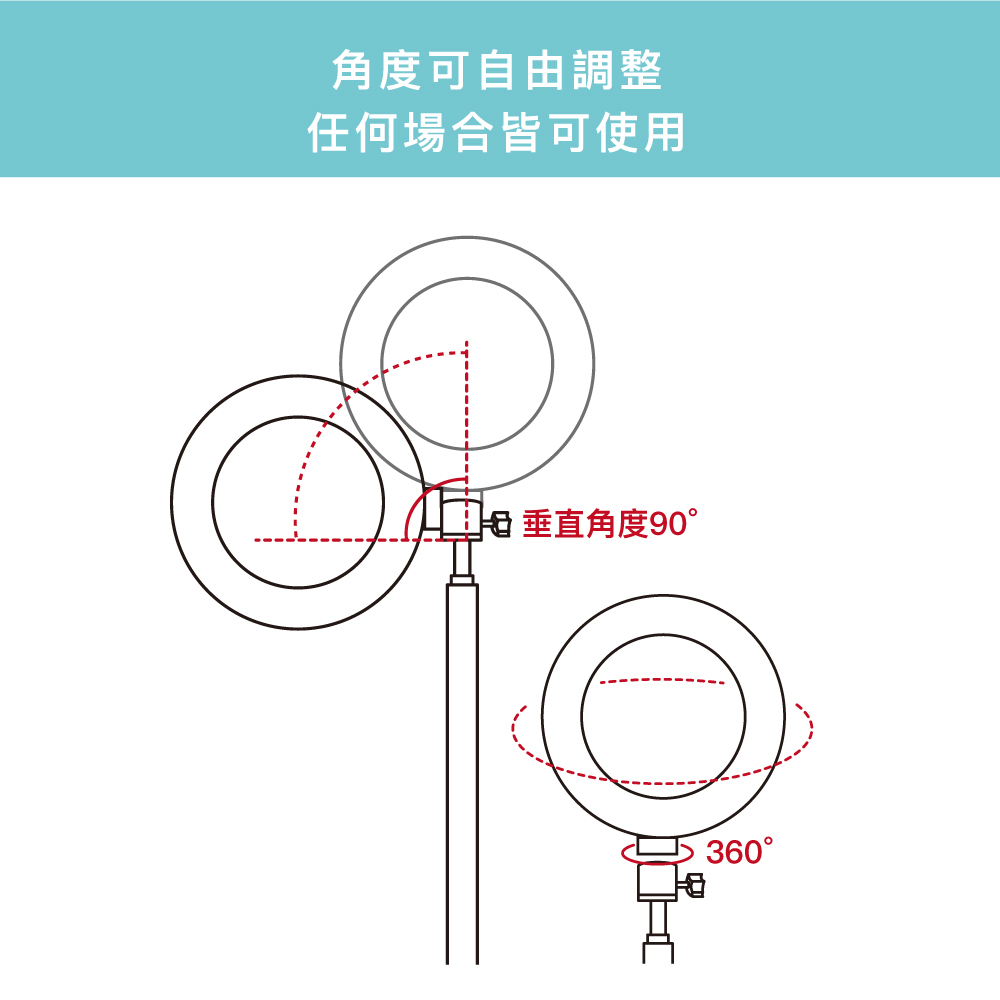 角度可自由調整
任何場合皆可使用

垂直角度90°

360°