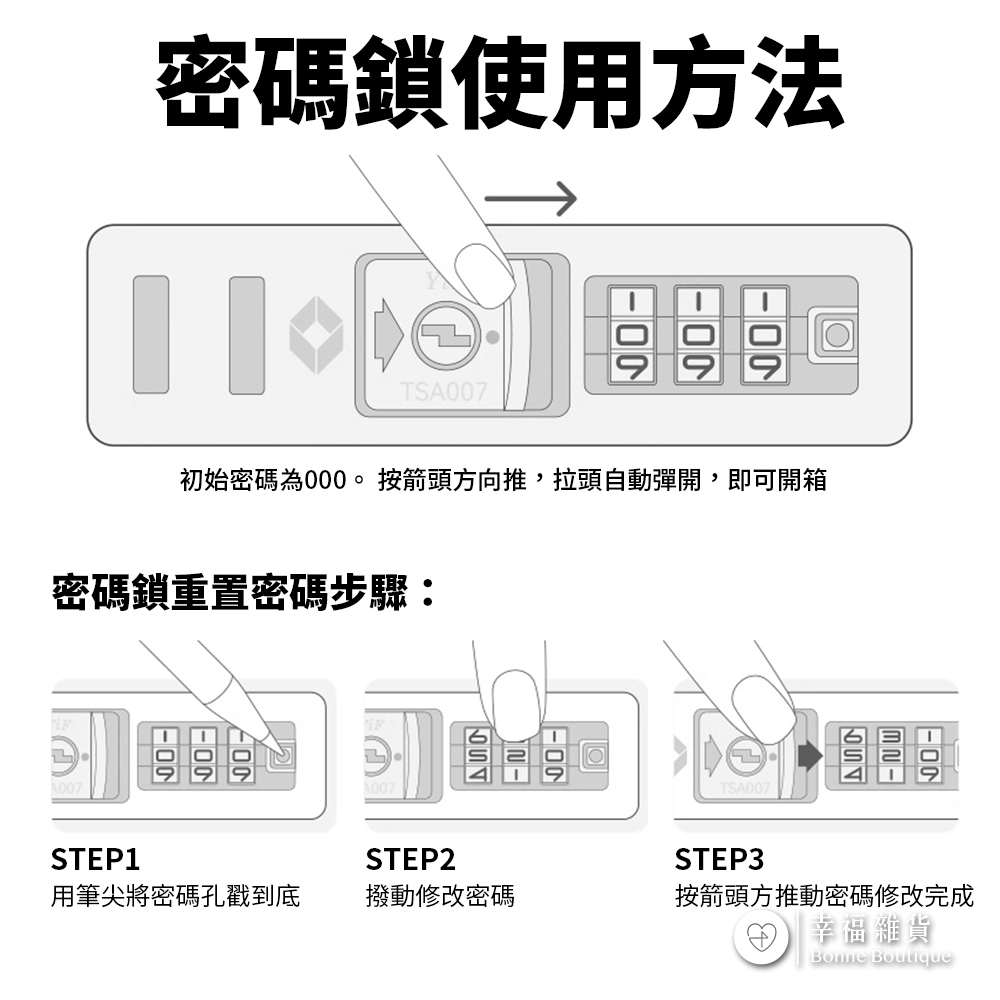 密碼鎖使用方法

TSA007

初始密碼為000。 按箭頭方向推，拉頭自動彈開，即可開箱

密碼鎖重置密碼步驟：

STEP1
用筆尖將密碼孔戳到底

STEP2
撥動修改密碼

STEP3
按箭頭方推動密碼修改完成

幸福雜貨
Bonne Boutique