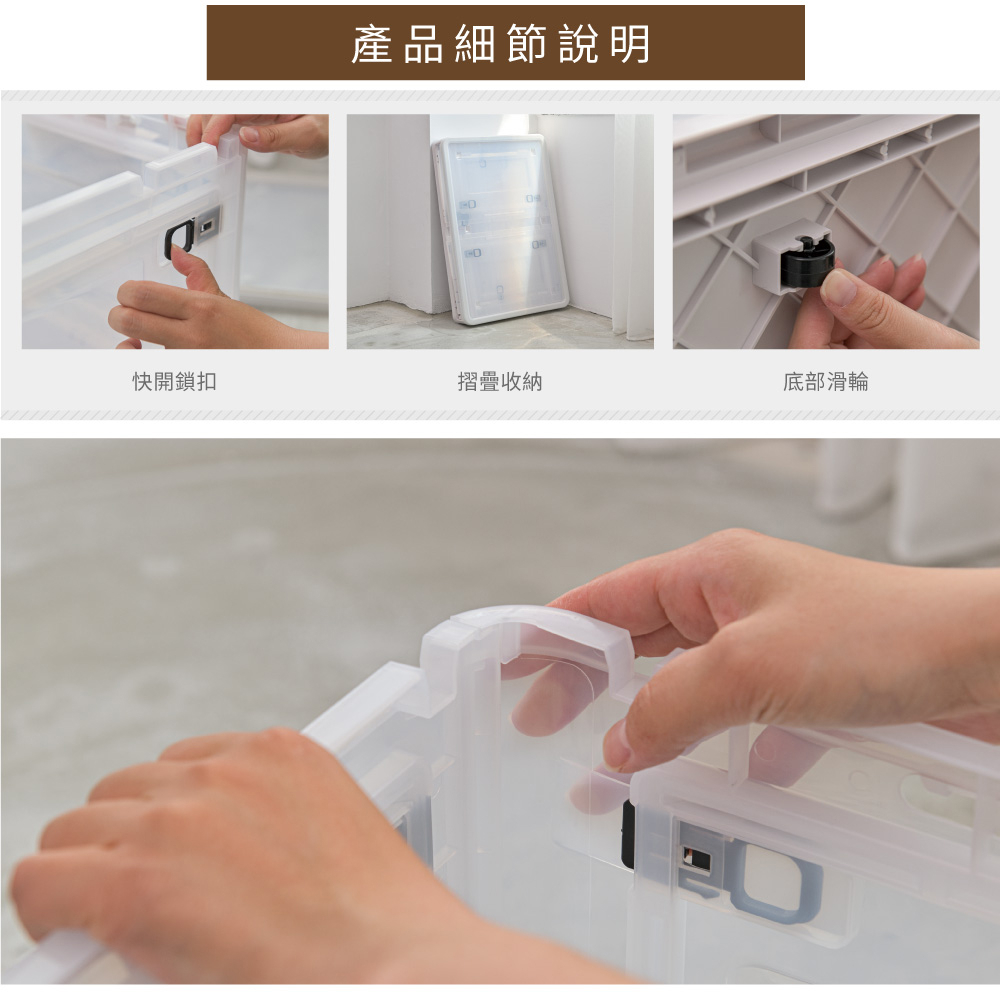 產品細節說明

快開鎖扣

摺疊收納

底部滑輪