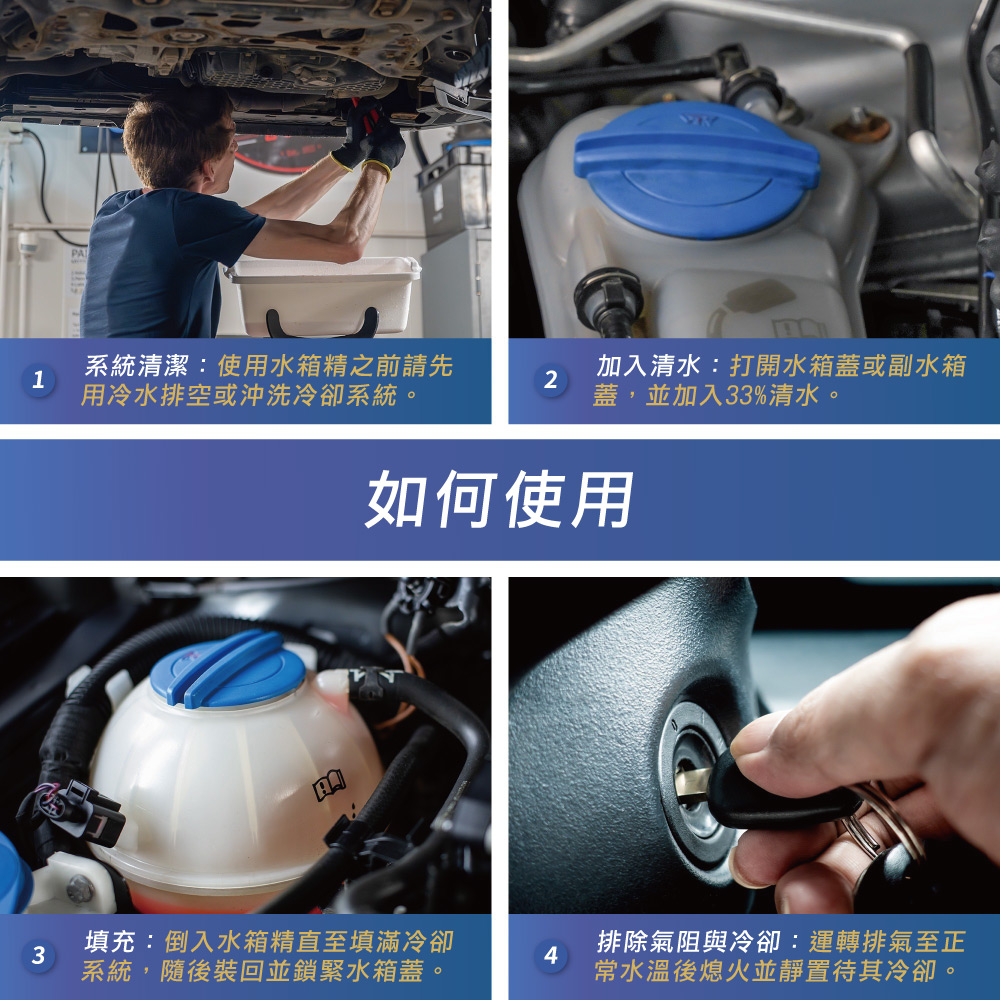 1 系統清潔：使用水箱精之前請先用冷水排空或沖洗冷卻系統。

2 加入清水：打開水箱蓋或副水箱蓋，並加入33%清水。

如何使用

3 填充：倒入水箱精直至填滿冷卻系統，隨後裝回並鎖緊水箱蓋。

4 排除氣阻與冷卻：運轉排氣至正常水溫後熄火並靜置待其冷卻。