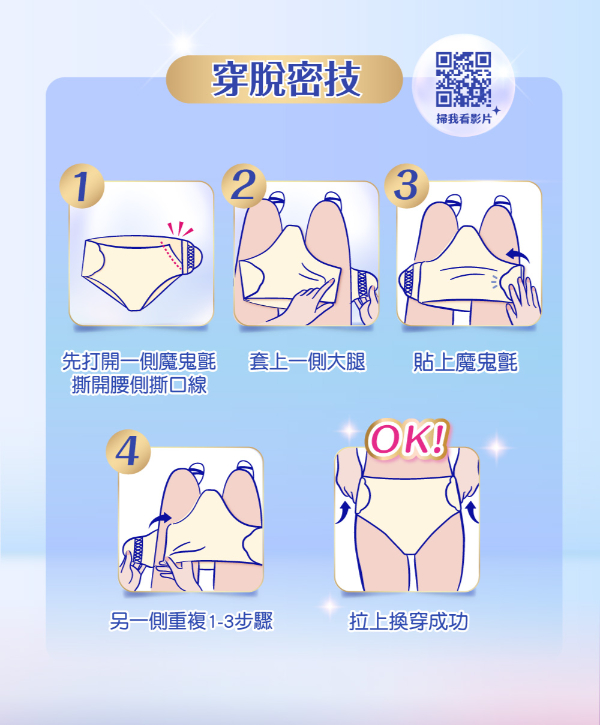 穿脫密技

掃我看影片

1

先打開一側魔鬼氈
撕開腰側撕口線

2

套上一側大腿

3

貼上魔鬼氈

4

另一側重複1-3步驟

OK!

拉上換穿成功