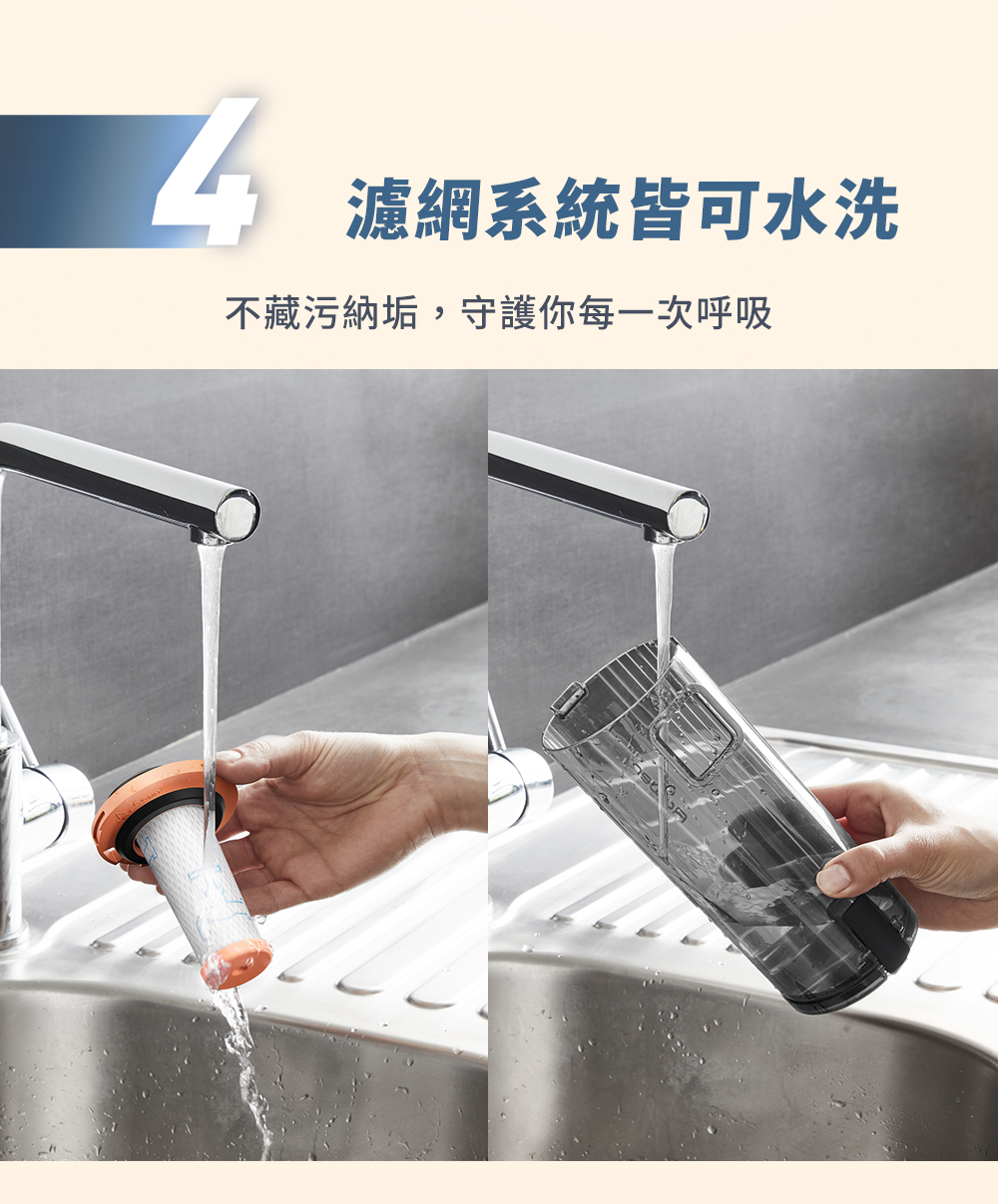 4
濾網系統皆可水洗

不藏污納垢，守護你每一次呼吸