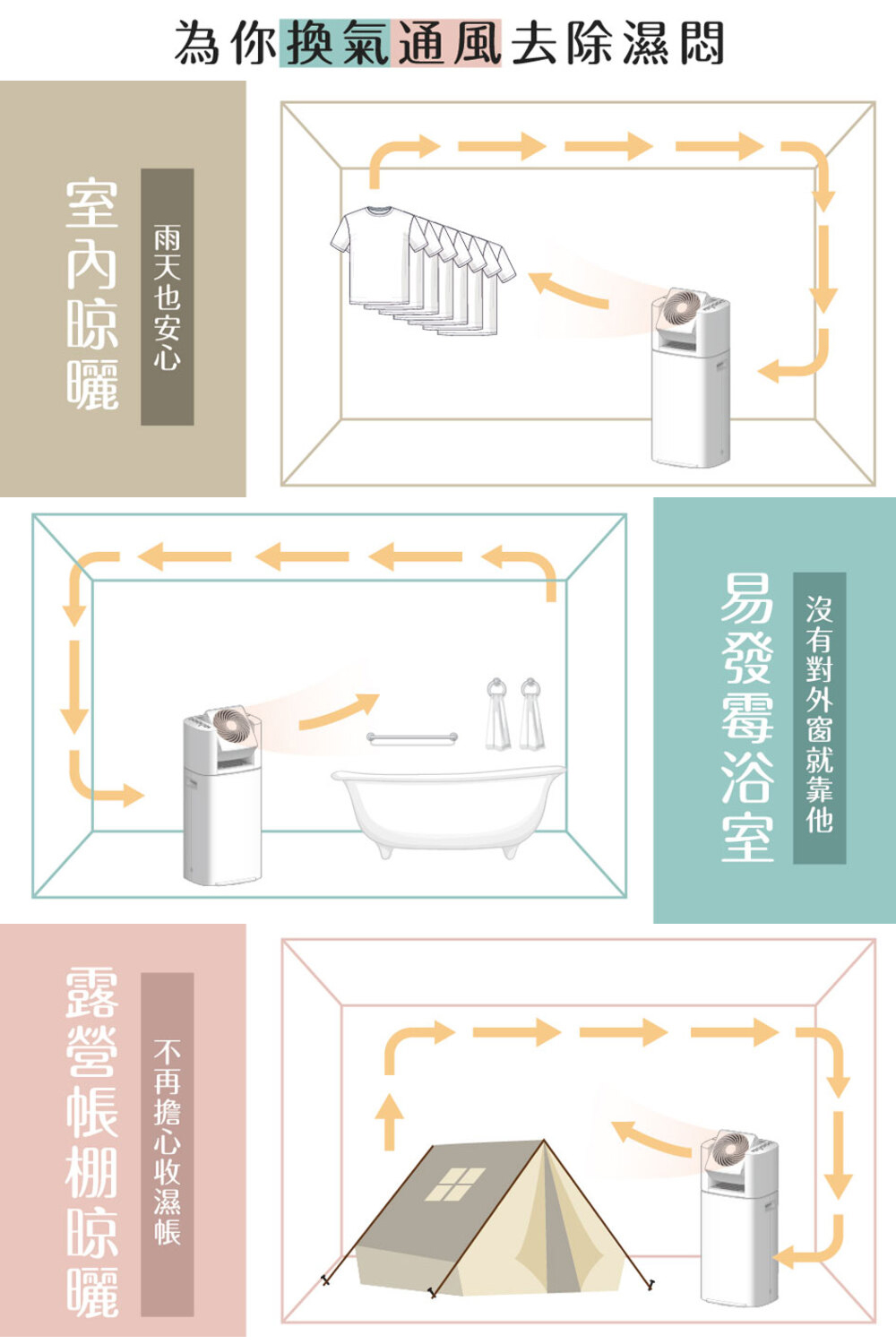 為你換氣通風去除濕悶

室內晾曬

雨天也安心

易發霉浴室

沒有對外窗就靠他

露營帳棚晾曬

不再擔心收濕帳