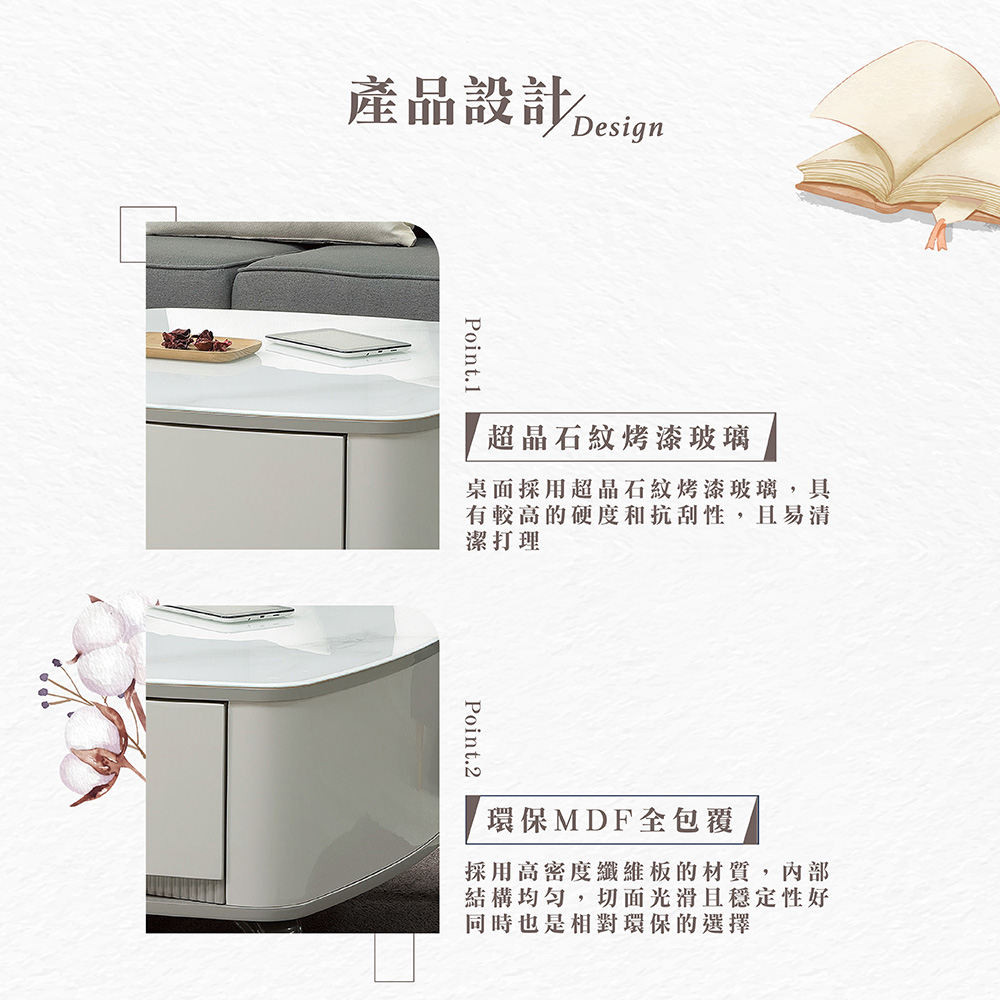 產品設計/Design

Point.1

超晶石紋烤漆玻璃

桌面採用超晶石紋烤漆玻璃，具有較高的硬度和抗刮性，且易清潔打理

Point.2

環保MDF全包覆

採用高密度纖維板的材質，內部結構均勻，切面光滑且穩定性好同時也是相對環保的選擇