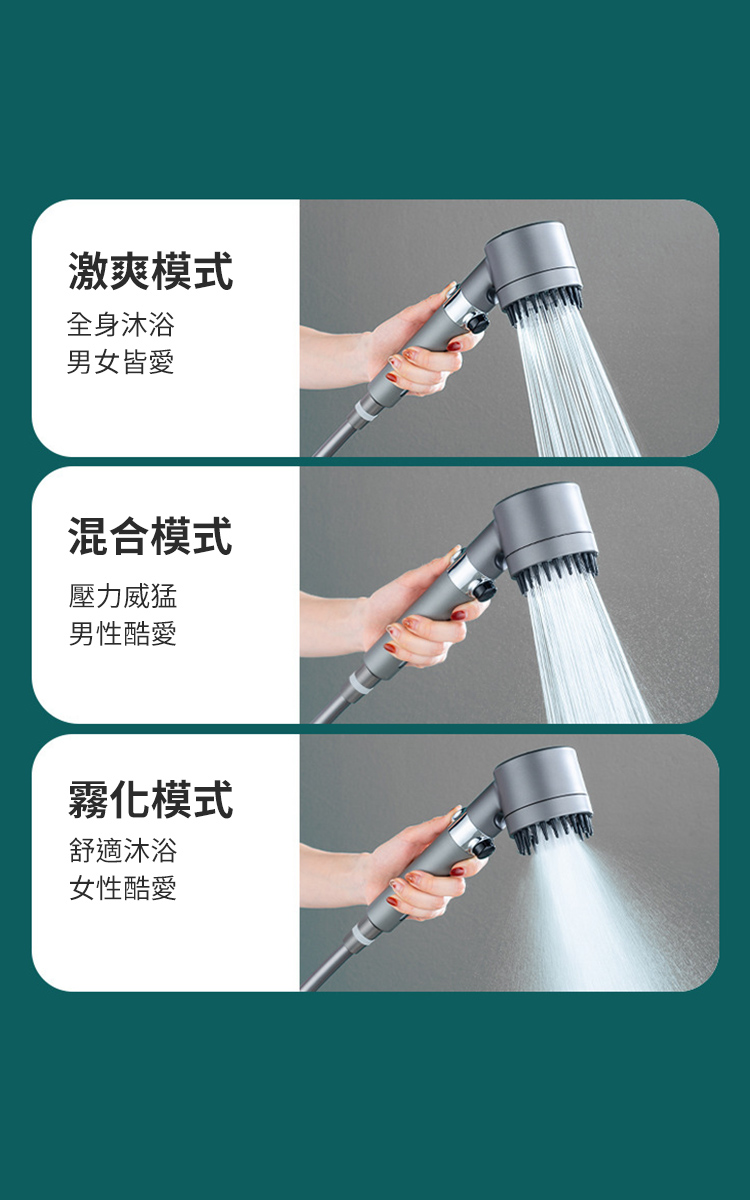 激爽模式
全身沐浴
男女皆愛

混合模式
壓力威猛
男性酷愛

霧化模式
舒適沐浴
女性酷愛